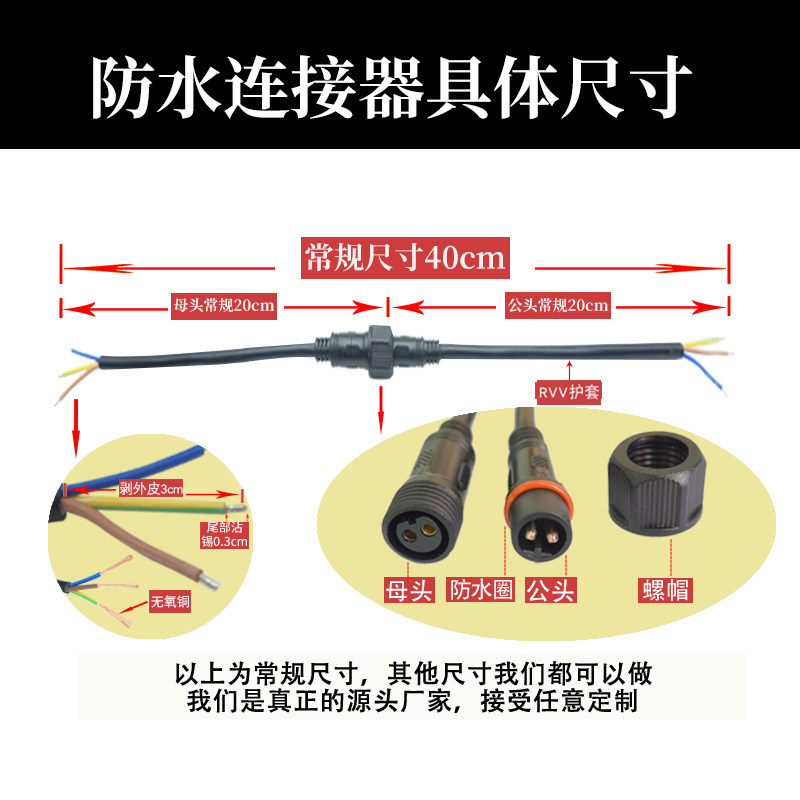 防水连接器具体尺寸

常规尺寸40cm

母头常规20cm

公头常规20cm

RVV护套

剥外皮3cm

尾部沾锡0.3cm

无氧铜

母头

防水圈

公头

螺帽

以上为常规尺寸，其他尺寸我们都可以做
我们是真正的源头厂家，接受任意定制