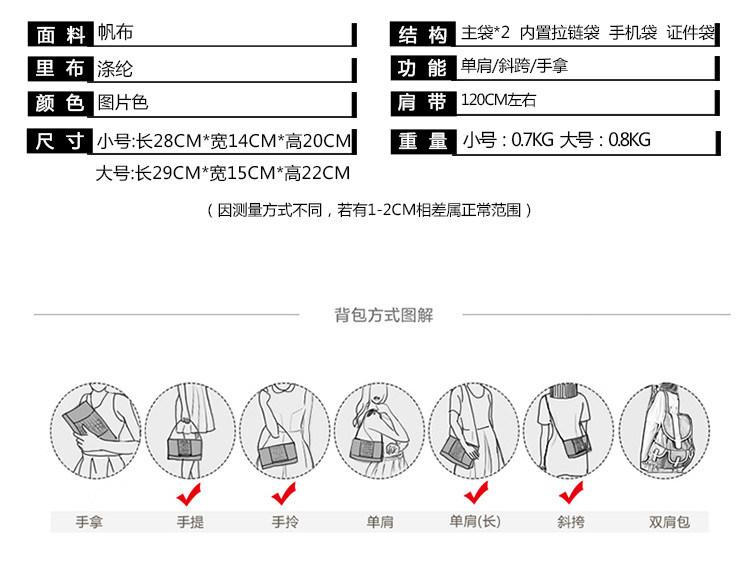 面料 帆布

里布 涤纶

颜色 图片色

尺寸 小号:长28CM*宽14CM*高20CM
大号:长29CM*宽15CM*高22CM

结构 主袋*2 内置拉链袋 手机袋 证件袋

功能 单肩/斜跨/手拿

肩带 120CM左右

重量 小号：0.7KG 大号：0.8KG

（因测量方式不同，若有1-2CM相差属正常范围）

背包方式图解

手拿 手提 手拎 单肩 单肩(长) 斜挎 双肩包