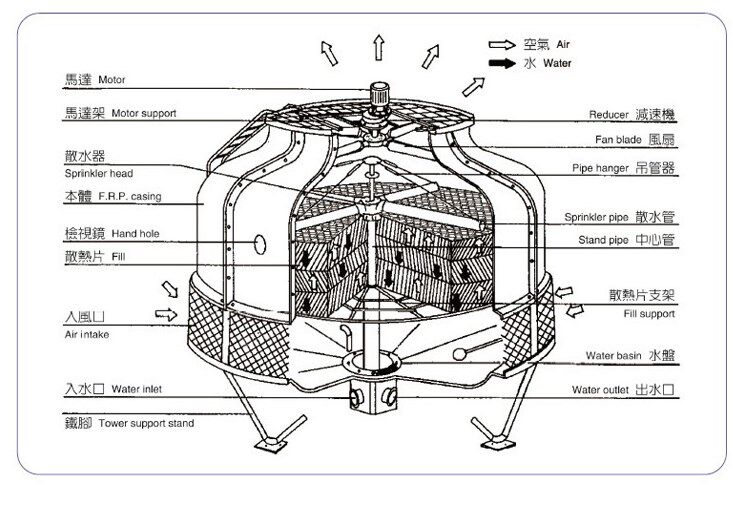 空氣 Air
水 Water

馬達 Motor
馬達架 Motor support
散水器 Sprinkler head
本體 F.R.P. casing
檢視鏡 Hand hole
散熱片 Fill
入風口 Air intake
入水口 Water inlet
鐵腳 Tower support stand

Reducer 減速機
Fan blade 風扇
Pipe hanger 吊管器
Sprinkler pipe 散水管
Stand pipe 中心管
散熱片支架 Fill support
Water basin 水盤
Water outlet 出水口