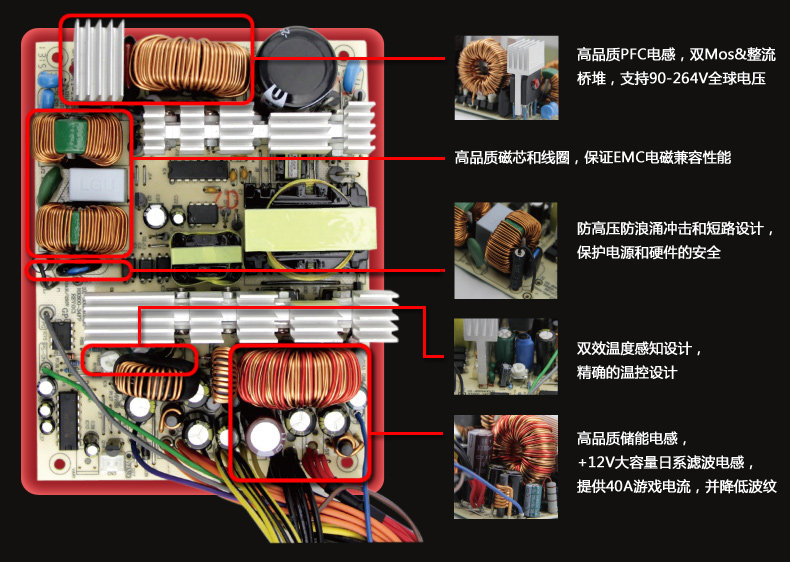 高品质PFC电感，双Mos&整流桥堆，支持90-264V全球电压

高品质磁芯和线圈，保证EMC电磁兼容性能

防高压防浪涌冲击和短路设计，保护电源和硬件的安全

双效温度感知设计，精确的温控设计

高品质储能电感，+12V大容量日系滤波电感，提供40A游戏电流，并降低波纹