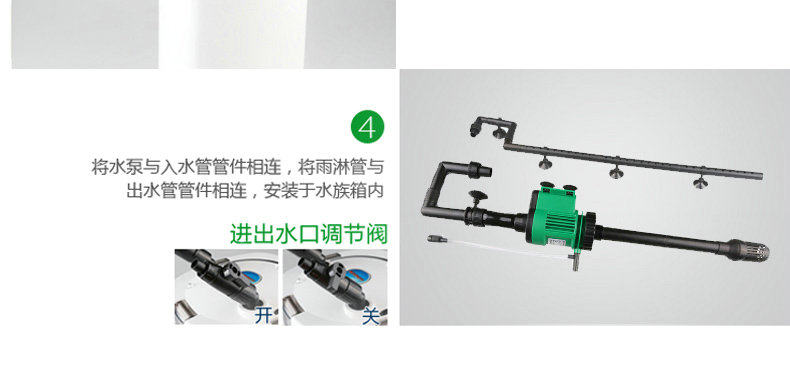 4

将水泵与入水管管件相连，将雨淋管与出水管管件相连，安装于水族箱内

进出水口调节阀

开

关