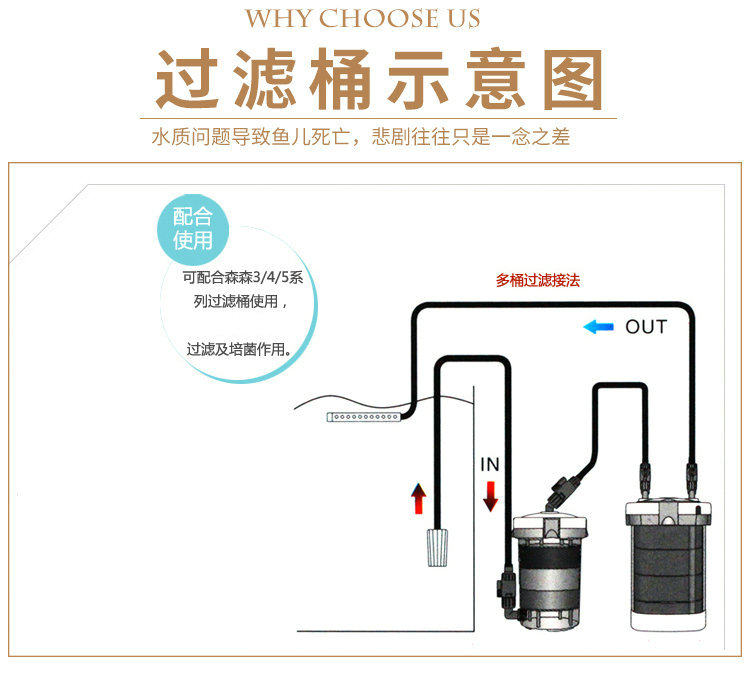 WHY CHOOSE US

过滤桶示意图

水质问题导致鱼儿死亡，悲剧往往只是一念之差

配合使用

可配合森森3/4/5系列过滤桶使用，

过滤及培菌作用。

多桶过滤接法

OUT

IN