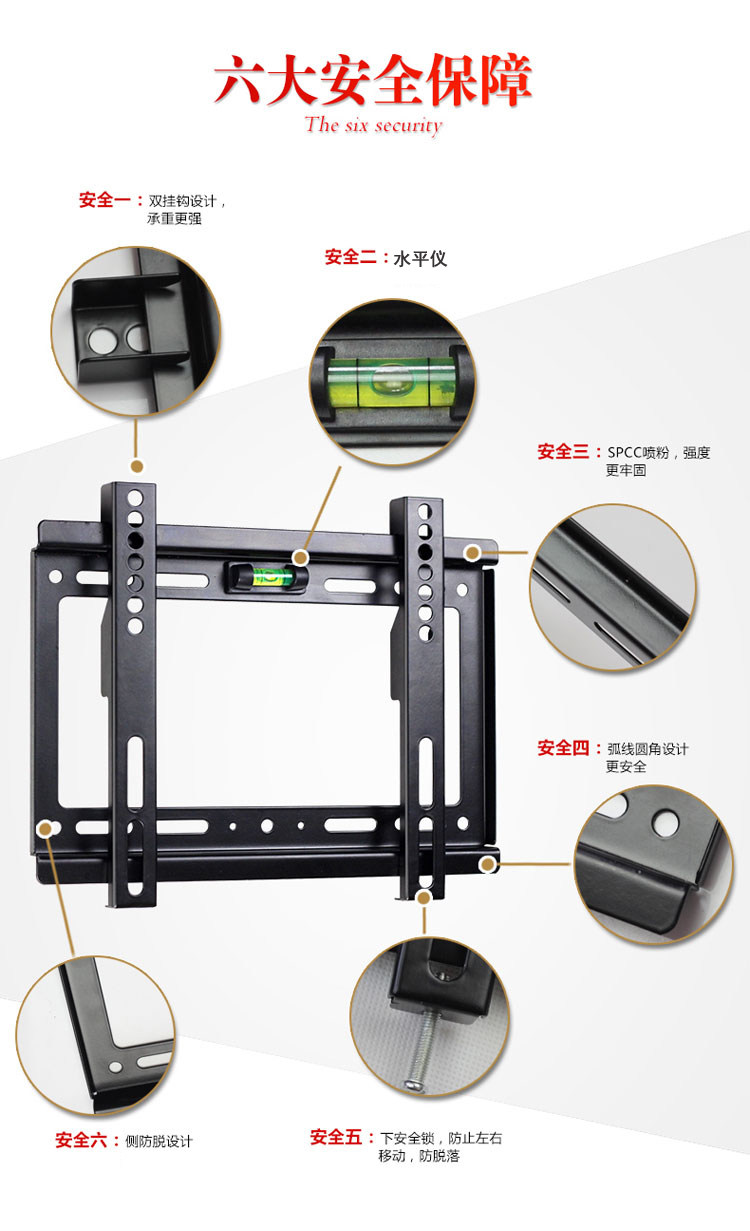 六大安全保障
The six security

安全一：双挂钩设计，承重更强

安全二：水平仪

安全三：SPCC喷粉，强度更牢固

安全四：弧线圆角设计更安全

安全六：侧防脱设计

安全五：下安全锁，防止左右移动，防脱落