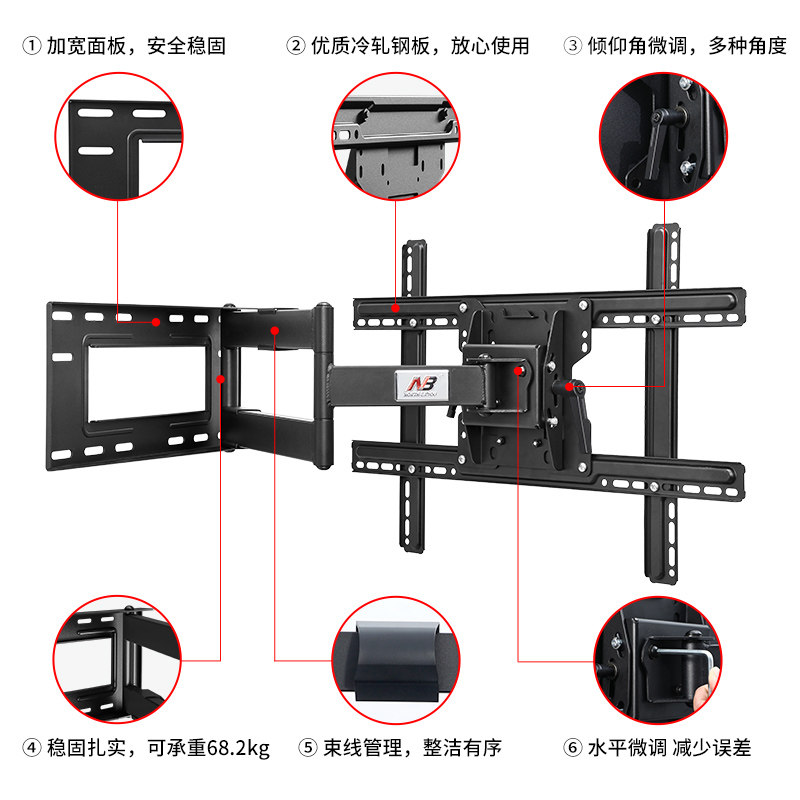 ① 加宽面板，安全稳固

② 优质冷轧钢板，放心使用

③ 倾仰角微调，多种角度

NB

④ 稳固扎实，可承重68.2kg

⑤ 束线管理，整洁有序

⑥ 水平微调 减少误差