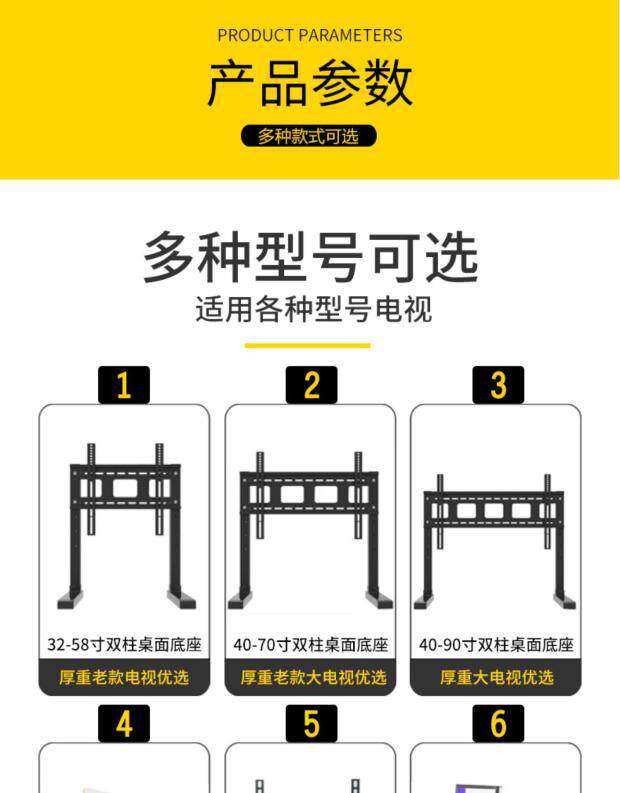 PRODUCT PARAMETERS

产品参数

多种款式可选

多种型号可选

适用各种型号电视

1

32-58寸双柱桌面底座

厚重老款电视优选

2

40-70寸双柱桌面底座

厚重老款大电视优选

3

40-90寸双柱桌面底座

厚重大电视优选

4

5

6