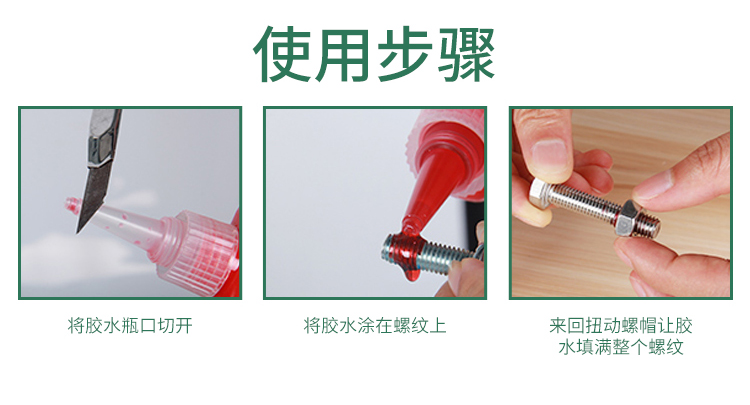 使用步骤

将胶水瓶口切开

将胶水涂在螺纹上

来回扭动螺帽让胶水填满整个螺纹