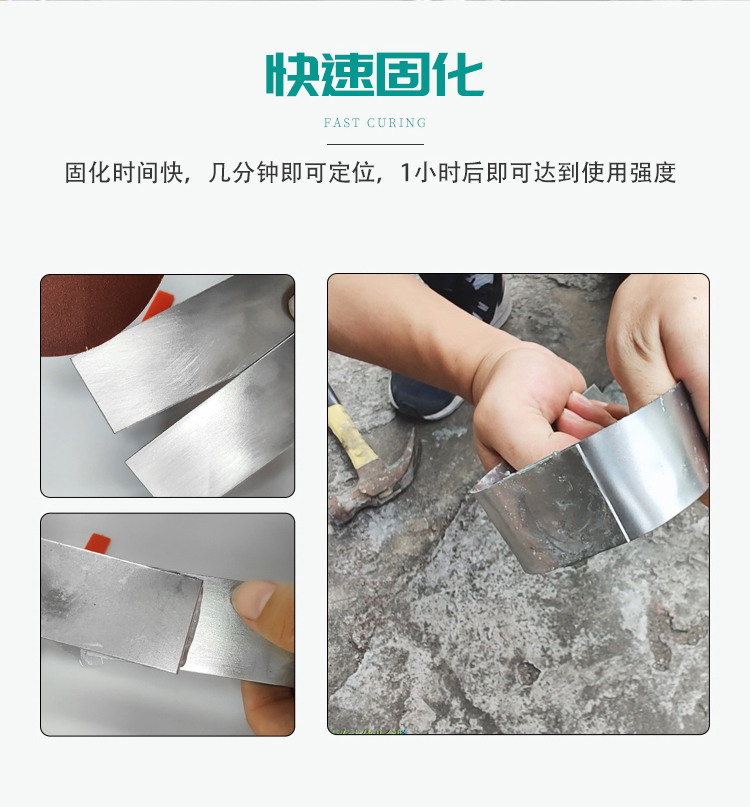 快速固化

FAST CURING

固化时间快，几分钟即可定位，1小时后即可达到使用强度