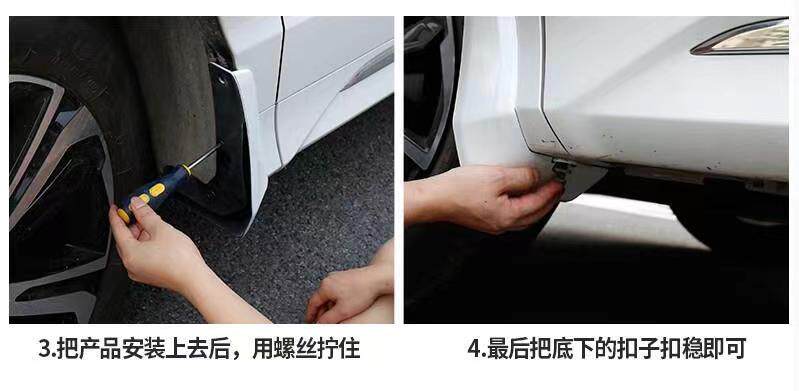 3.把产品安装上去后，用螺丝拧住

4.最后把底下的扣子扣稳即可