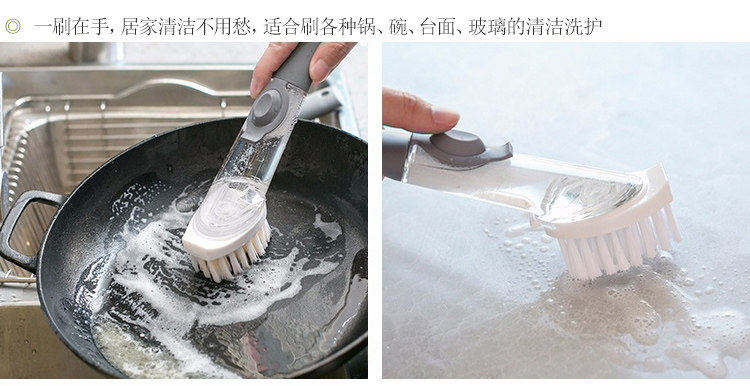 ◎ 一刷在手，居家清洁不用愁，适合刷各种锅、碗、台面、玻璃的清洁洗护