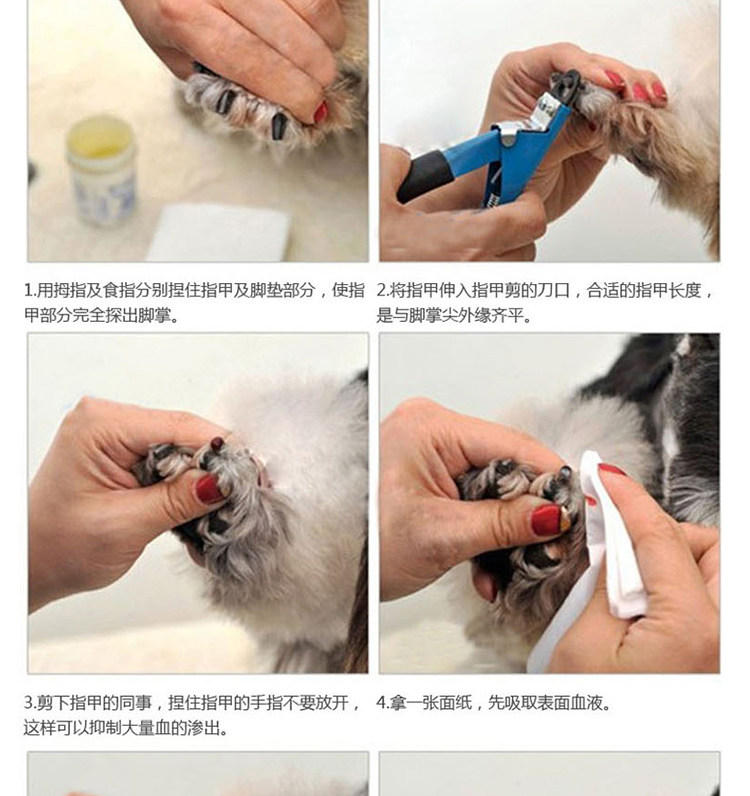 1.用拇指及食指分别捏住指甲及脚垫部分，使指甲部分完全探出脚掌。

2.将指甲伸入指甲剪的刀口，合适的指甲长度，是与脚掌尖外缘齐平。

3.剪下指甲的同事，捏住指甲的手指不要放开，这样可以抑制大量血的渗出。

4.拿一张面纸，先吸取表面血液。