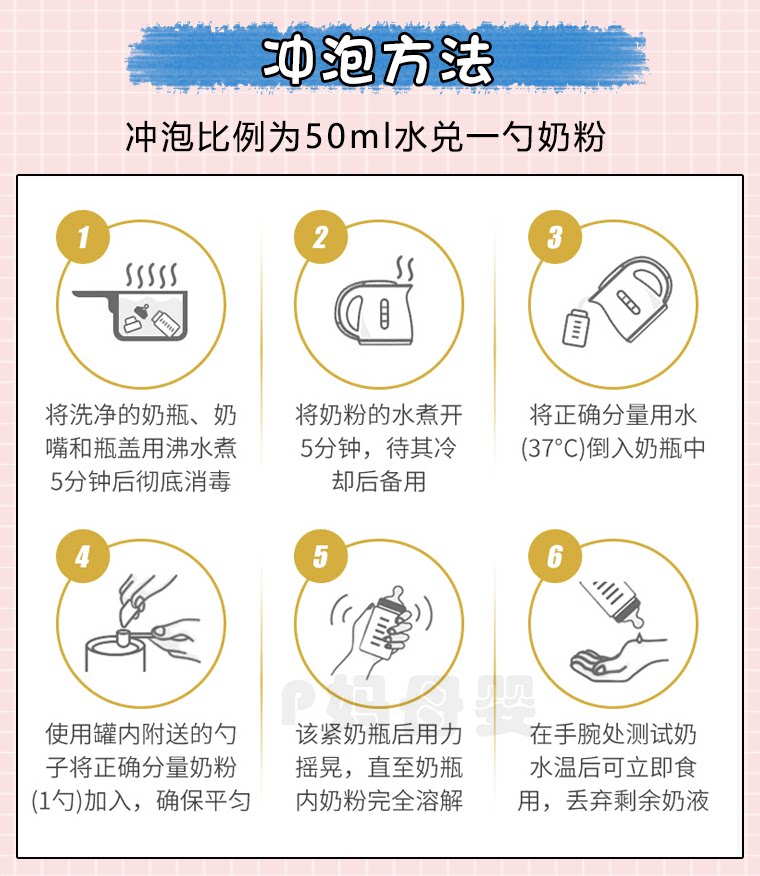 冲泡方法

冲泡比例为50ml水兑一勺奶粉

1

将洗净的奶瓶、奶嘴和瓶盖用沸水煮5分钟后彻底消毒

2

将奶粉的水煮开5分钟，待其冷却后备用

3

将正确分量用水(37°C)倒入奶瓶中

4

使用罐内附送的勺子将正确分量奶粉(1勺)加入，确保平匀

5

该紧奶瓶后用力摇晃，直至奶瓶内奶粉完全溶解

6

在手腕处测试奶水温后可立即食用，丢弃剩余奶液

P妈母婴