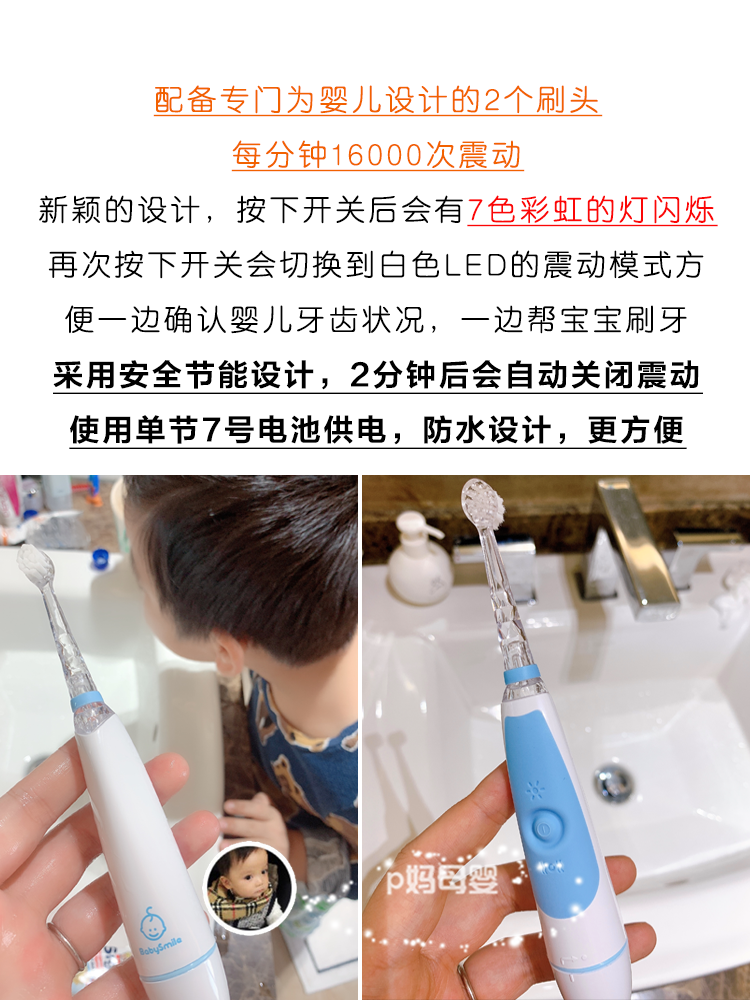 配备专门为婴儿设计的2个刷头

每分钟16000次震动

新颖的设计，按下开关后会有7色彩虹的灯闪烁

再次按下开关会切换到白色LED的震动模式方便一边确认婴儿牙齿状况，一边帮宝宝刷牙

采用安全节能设计，2分钟后会自动关闭震动

使用单节7号电池供电，防水设计，更方便

BabySmile

p妈母婴