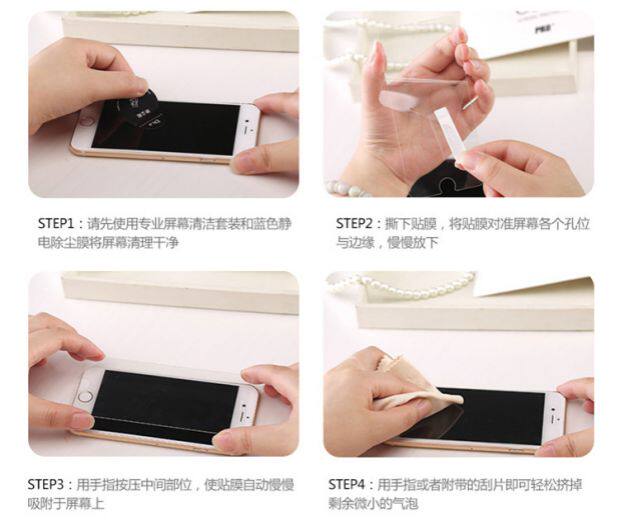 STEP1：请先使用专业屏幕清洁套装和蓝色静电除尘膜将屏幕清理干净

STEP2：撕下贴膜，将贴膜对准屏幕各个孔位与边缘，慢慢放下

STEP3：用手指按压中间部位，使贴膜自动慢慢吸附于屏幕上

STEP4：用手指或者附带的刮片即可轻松挤掉剩余微小的气泡