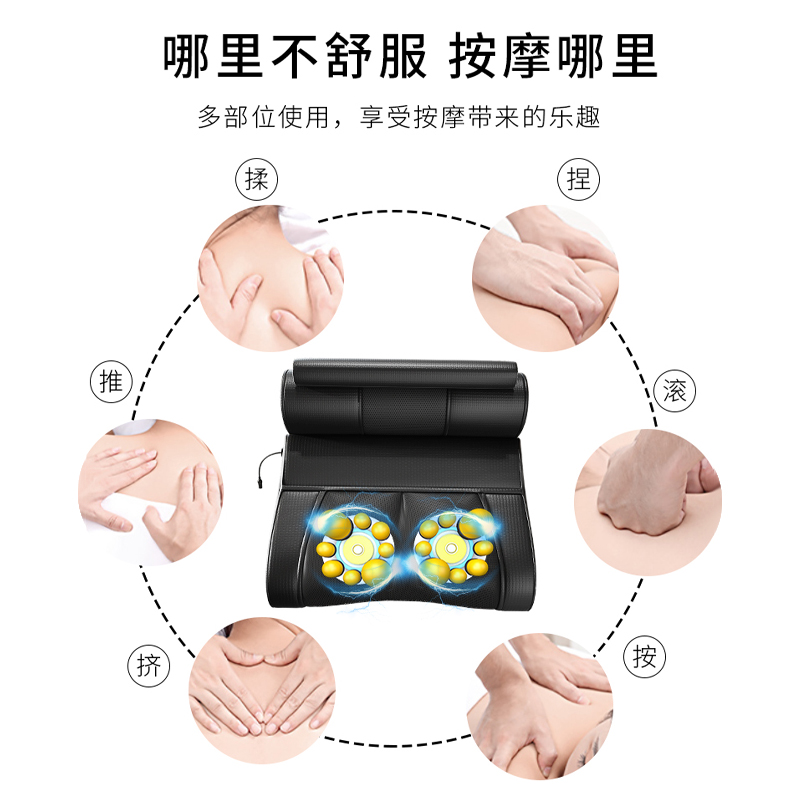 哪里不舒服 按摩哪里

多部位使用，享受按摩带来的乐趣

揉

捏

推

滚

挤

按