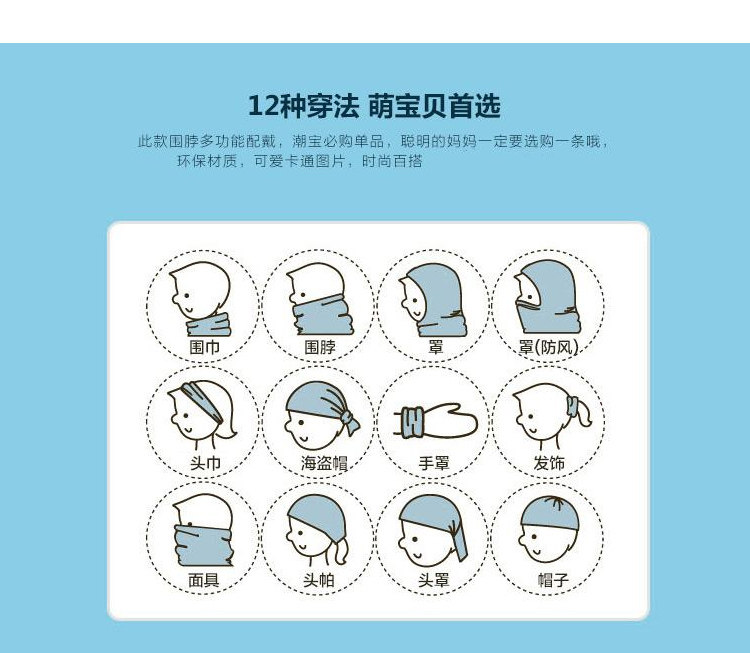 12种穿法 萌宝贝首选

此款围脖多功能配戴，潮宝必购单品，聪明的妈妈一定要选购一条哦，环保材质，可爱卡通图片，时尚百搭

围巾
围脖
罩
罩(防风)
头巾
海盗帽
手罩
发饰
面具
头帕
头罩
帽子