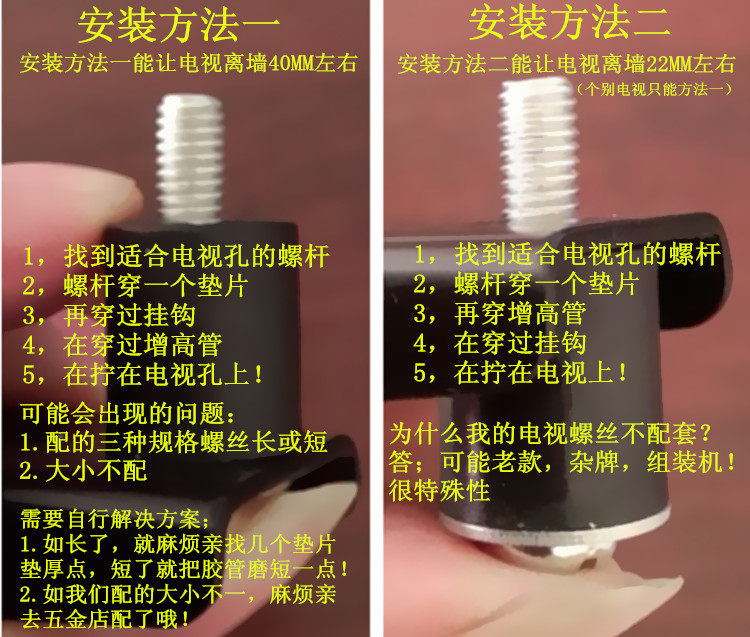 安装方法一

安装方法一能让电视离墙40MM左右

1，找到适合电视孔的螺杆
2，螺杆穿一个垫片
3，再穿过挂钩
4，在穿过增高管
5，在拧在电视孔上！

可能会出现的问题：
1.配的三种规格螺丝长或短
2.大小不配

需要自行解决方案；
1.如长了，就麻烦亲找几个垫片垫厚点，短了就把胶管磨短一点！
2.如我们配的大小不一，麻烦亲去五金店配了哦！

安装方法二

安装方法二能让电视离墙22MM左右
（个别电视只能方法一）

1，找到适合电视孔的螺杆
2，螺杆穿一个垫片
3，再穿增高管
4，在穿过挂钩
5，在拧在电视上！

为什么我的电视螺丝不配套？
答；可能老款，杂牌，组装机！很特殊性