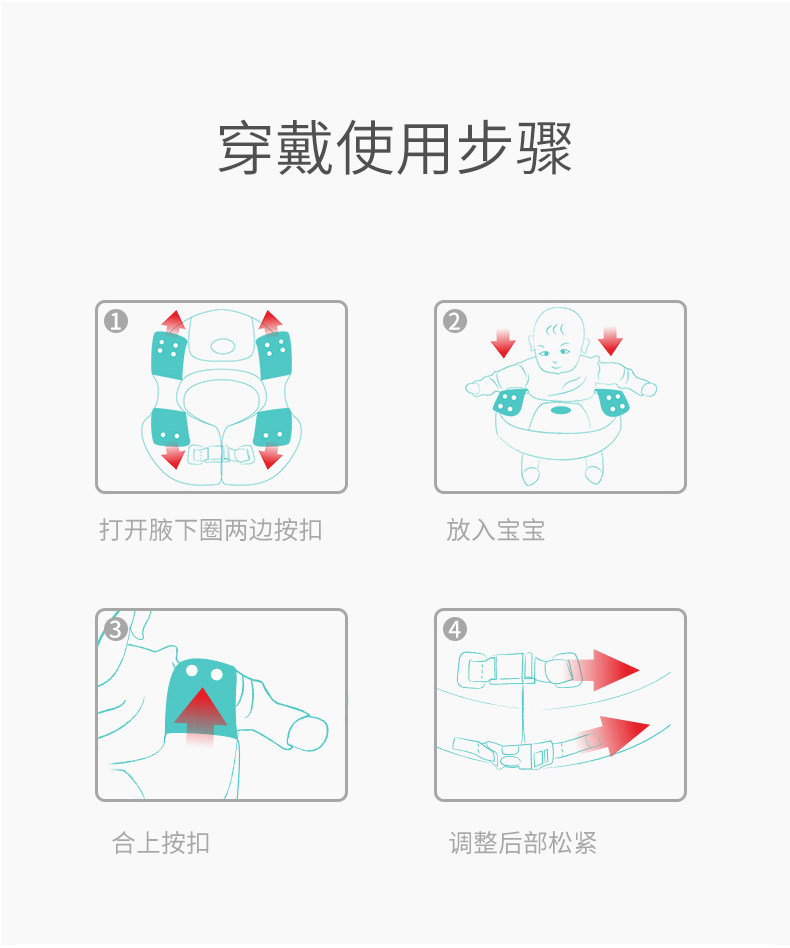 穿戴使用步骤

1

打开腋下圈两边按扣

2

放入宝宝

3

合上按扣

4

调整后部松紧