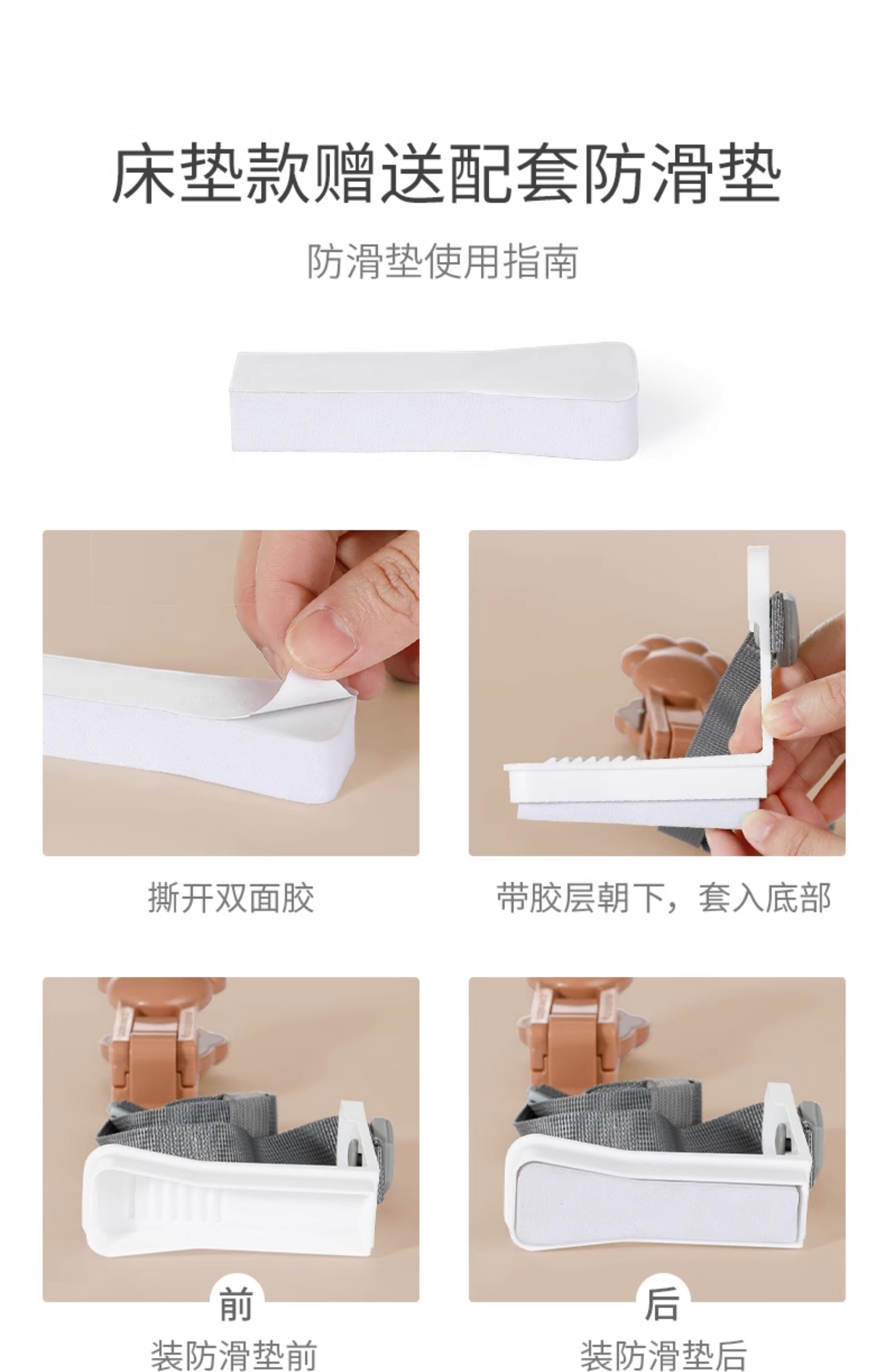 床垫款赠送配套防滑垫

防滑垫使用指南

撕开双面胶

带胶层朝下，套入底部

前

装防滑垫前

后

装防滑垫后