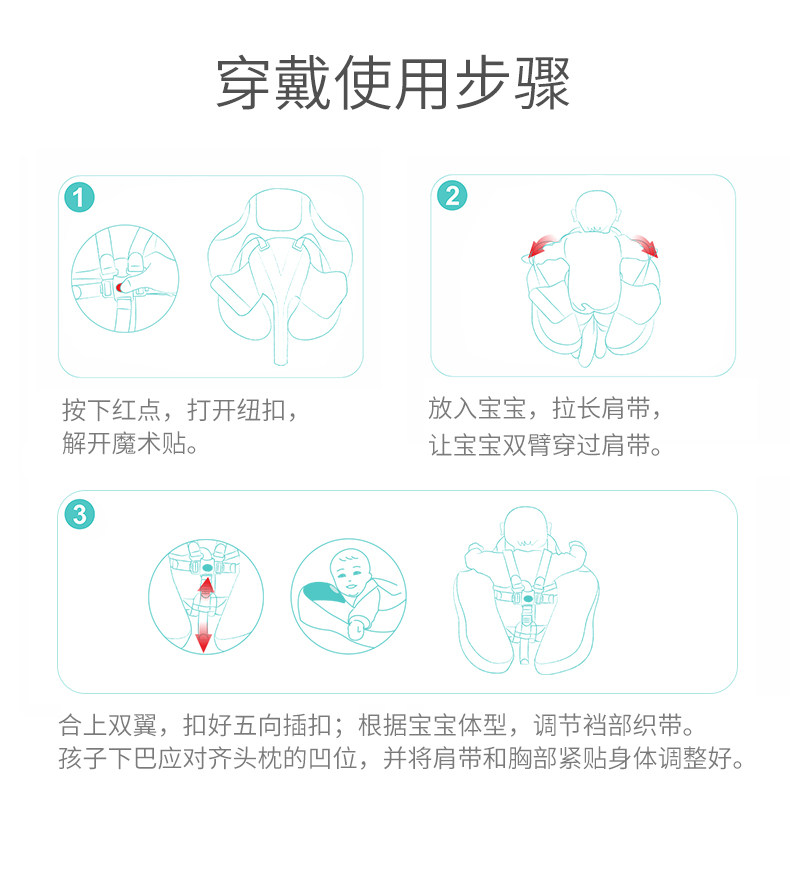 穿戴使用步骤

1

按下红点，打开纽扣，解开魔术贴。

2

放入宝宝，拉长肩带，让宝宝双臂穿过肩带。

3

合上双翼，扣好五向插扣；根据宝宝体型，调节裆部织带。孩子下巴应对齐头枕的凹位，并将肩带和胸部紧贴身体调整好。