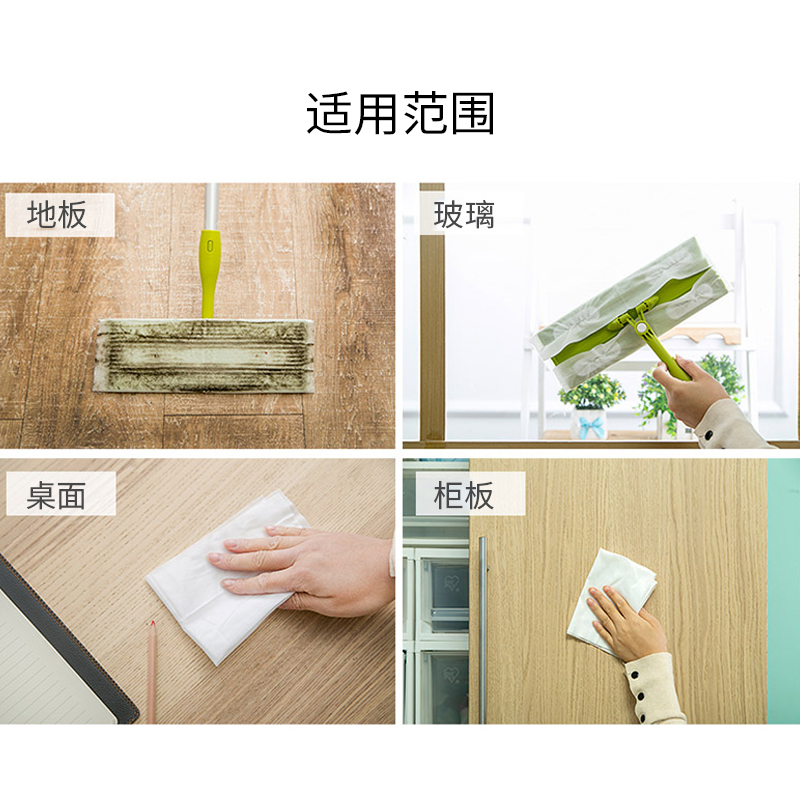 适用范围

地板

玻璃

桌面

柜板