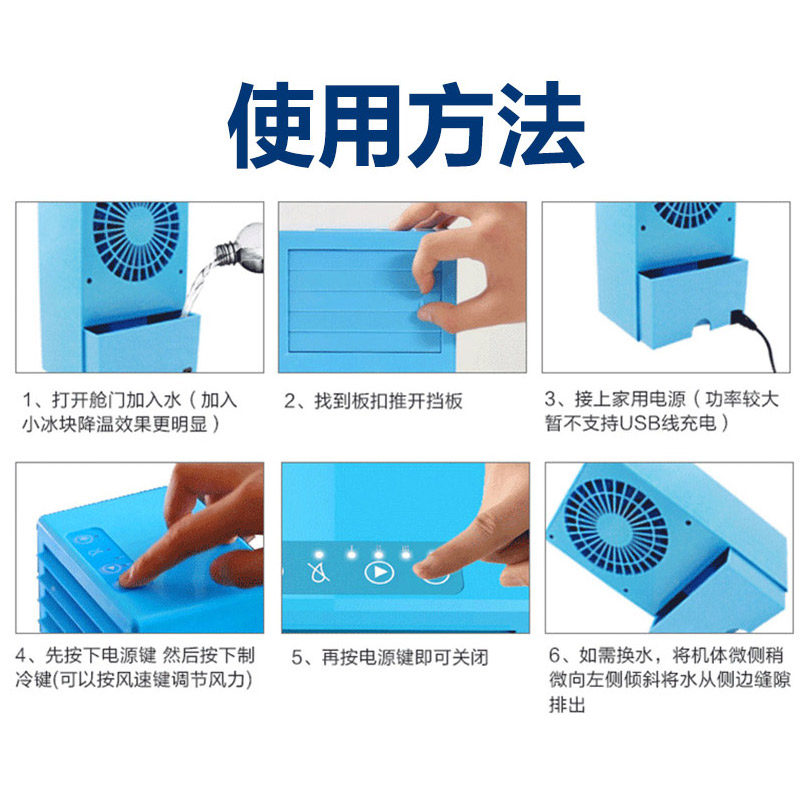 使用方法

1、打开舱门加入水（加入小冰块降温效果更明显）

2、找到板扣推开挡板

3、接上家用电源（功率较大暂不支持USB线充电）

4、先按下电源键 然后按下制冷键(可以按风速键调节风力)

5、再按电源键即可关闭

6、如需换水，将机体微侧稍微向左侧倾斜将水从侧边缝隙排出