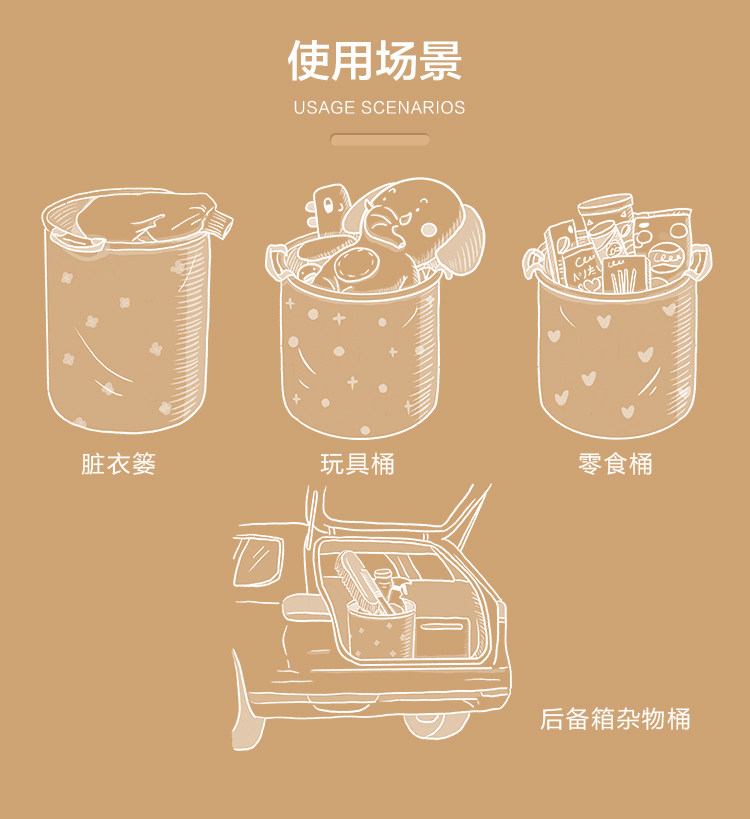 使用场景
USAGE SCENARIOS

脏衣篓

玩具桶

零食桶

后备箱杂物桶