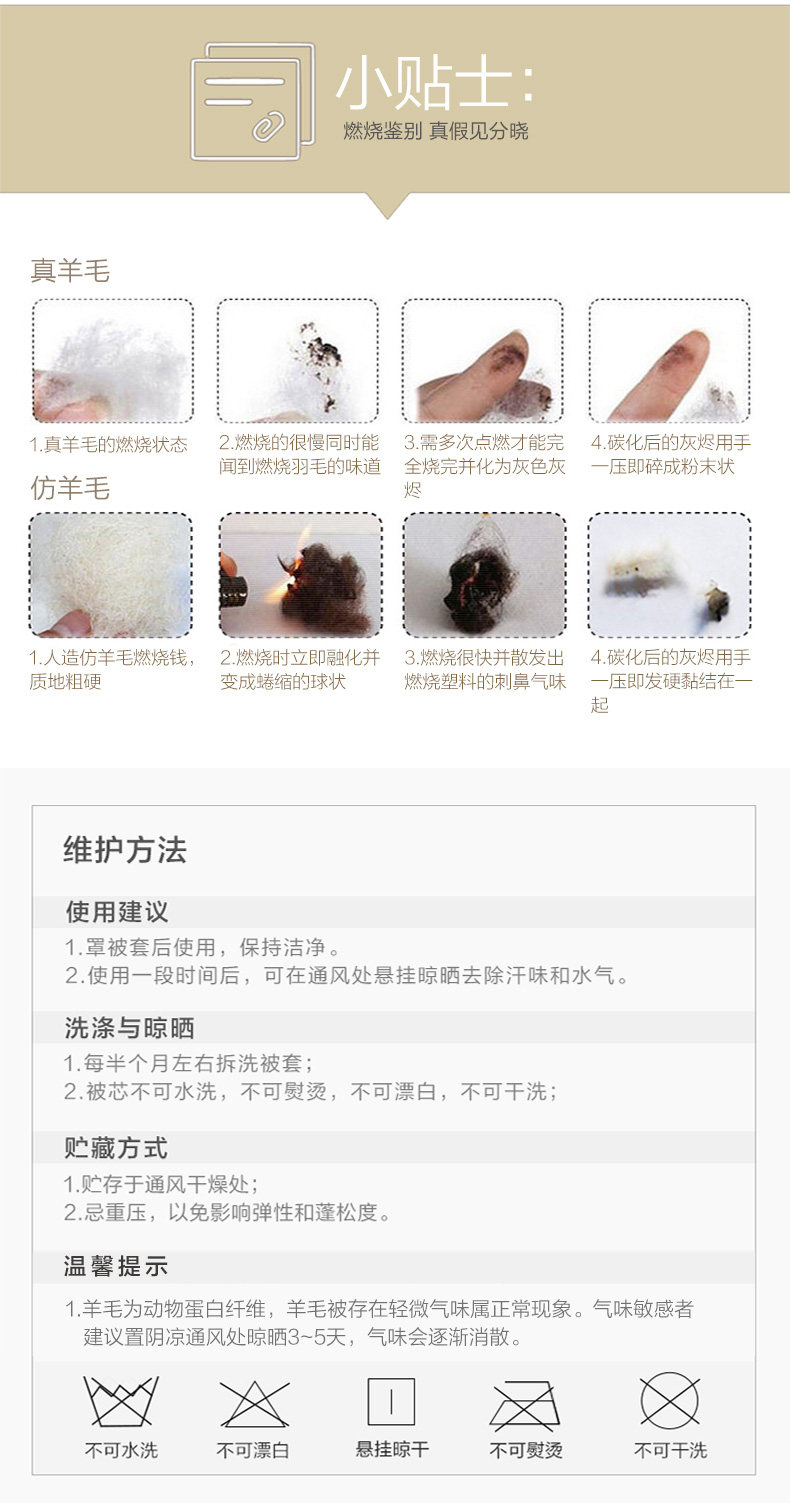 小贴士:
燃烧鉴别 真假见分晓

真羊毛

1.真羊毛的燃烧状态

2.燃烧的很慢同时能闻到燃烧羽毛的味道

3.需多次点燃才能完全烧完并化为灰色灰烬

4.碳化后的灰烬用手一压即碎成粉末状

仿羊毛

1.人造仿羊毛燃烧钱,质地粗硬

2.燃烧时立即融化并变成蜷缩的球状

3.燃烧很快并散发出燃烧塑料的刺鼻气味

4.碳化后的灰烬用手一压即发硬黏结在一起

维护方法

使用建议

1.罩被套后使用,保持洁净。
2.使用一段时间后,可在通风处悬挂晾晒去除汗味和水气。

洗涤与晾晒

1.每半个月左右拆洗被套;
2.被芯不可水洗,不可熨烫,不可漂白,不可干洗;

贮藏方式

1.贮存于通风干燥处;
2.忌重压,以免影响弹性和蓬松度。

温馨提示

1.羊毛为动物蛋白纤维,羊毛被存在轻微气味属正常现象。气味敏感者建议置阴凉通风处晾晒3~5天,气味会逐渐消散。

不可水洗 不可漂白 悬挂晾干 不可熨烫 不可干洗