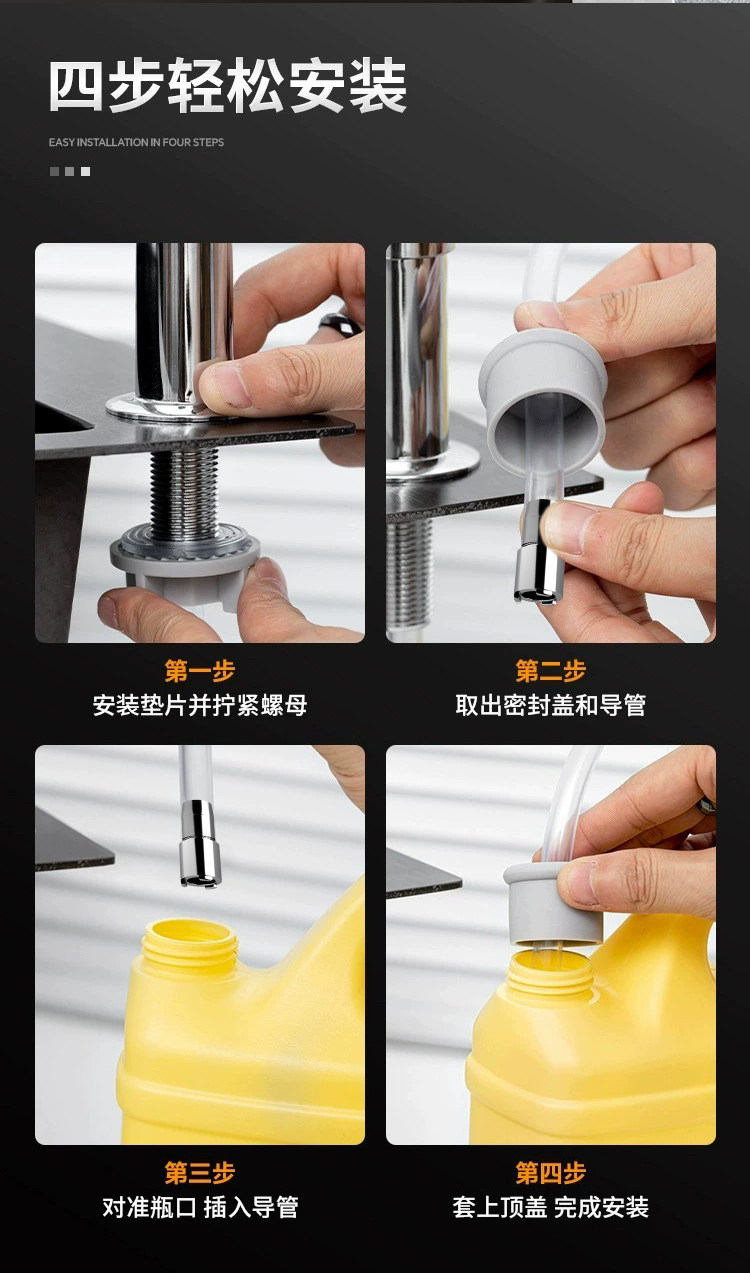 四步轻松安装

EASY INSTALLATION IN FOUR STEPS

第一步
安装垫片并拧紧螺母

第二步
取出密封盖和导管

第三步
对准瓶口 插入导管

第四步
套上顶盖 完成安装