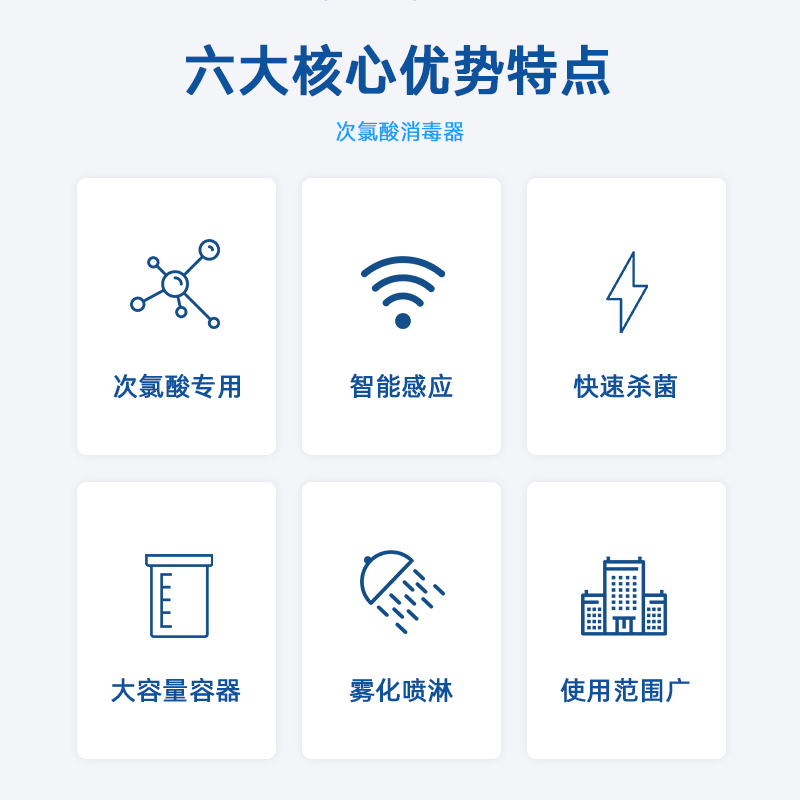 六大核心优势特点

次氯酸消毒器

次氯酸专用

智能感应

快速杀菌

大容量容器

雾化喷淋

使用范围广