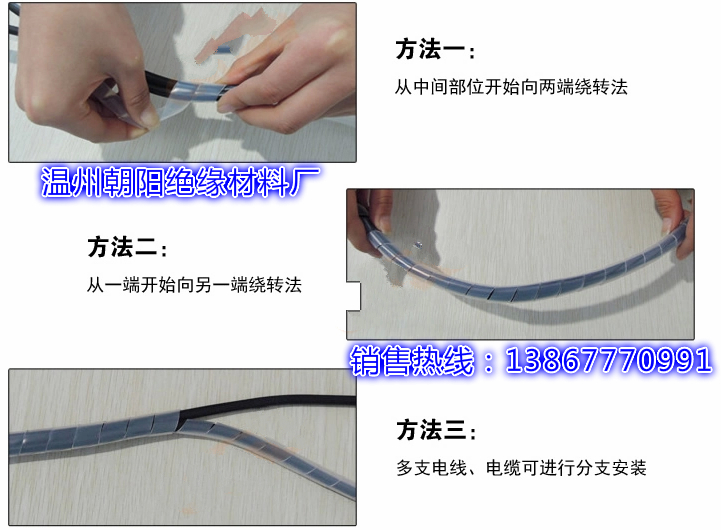 方法一：

从中间部位开始向两端绕转法

温州朝阳绝缘材料厂

方法二：

从一端开始向另一端绕转法

销售热线：13867770991

方法三：

多支电线、电缆可进行分支安装