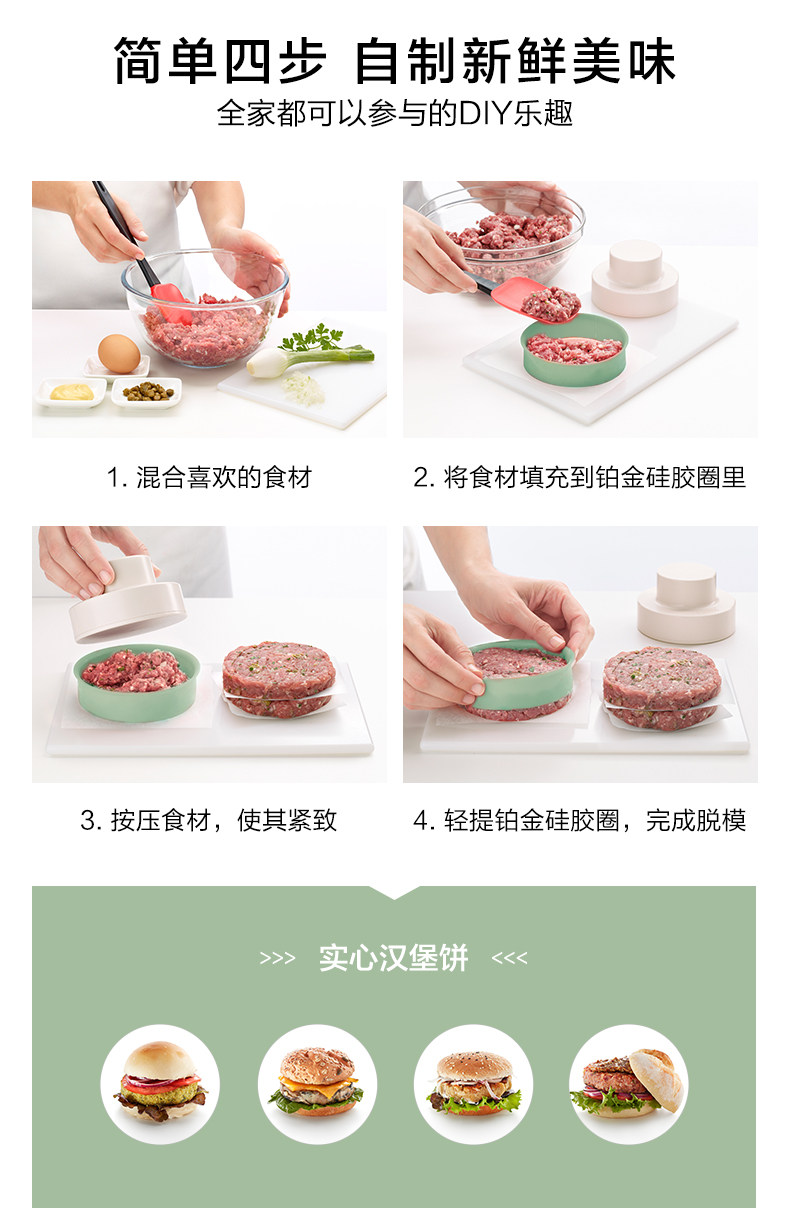 简单四步 自制新鲜美味

全家都可以参与的DIY乐趣

1. 混合喜欢的食材

2. 将食材填充到铂金硅胶圈里

3. 按压食材，使其紧致

4. 轻提铂金硅胶圈，完成脱模

>>> 实心汉堡饼 <<<