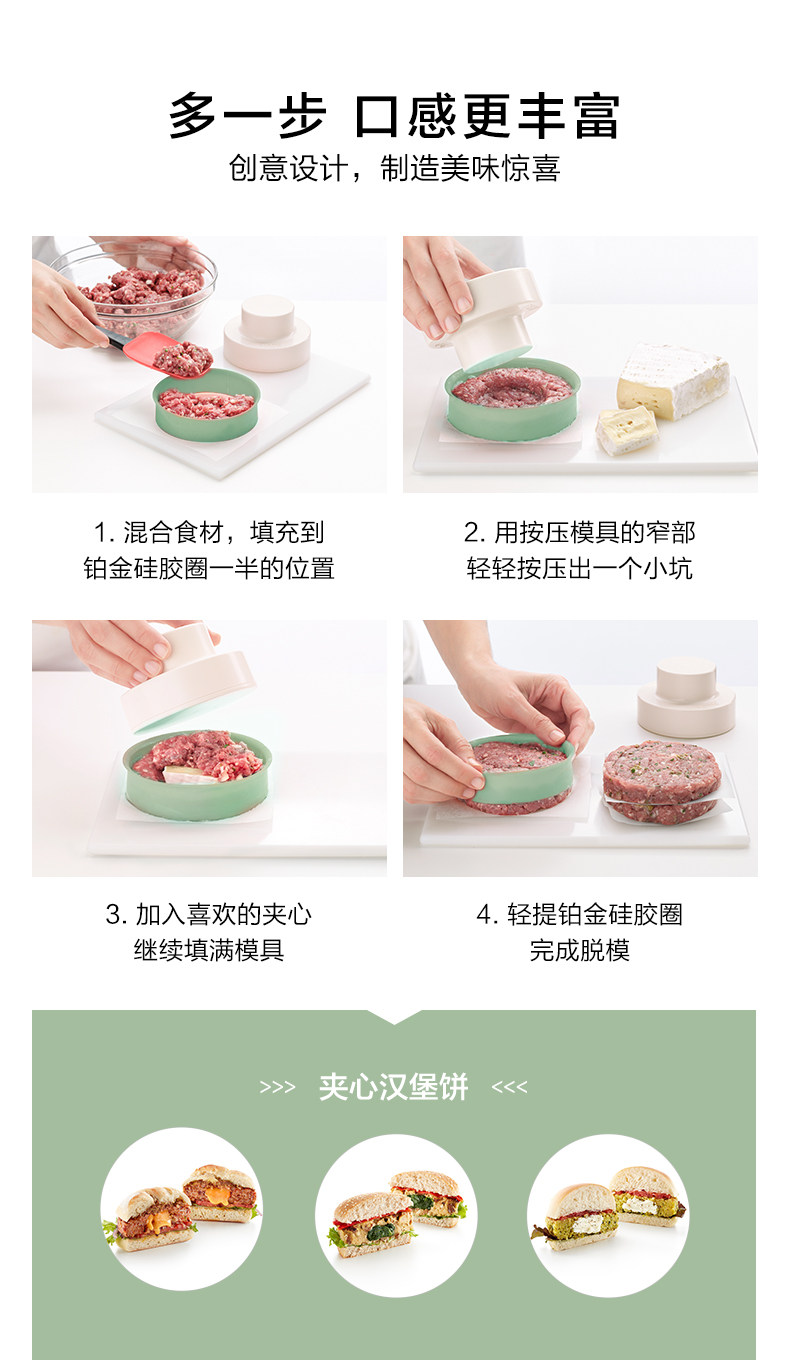 多一步 口感更丰富

创意设计，制造美味惊喜

1. 混合食材，填充到铂金硅胶圈一半的位置

2. 用按压模具的窄部轻轻按压出一个小坑

3. 加入喜欢的夹心继续填满模具

4. 轻提铂金硅胶圈完成脱模

>>> 夹心汉堡饼 <<<