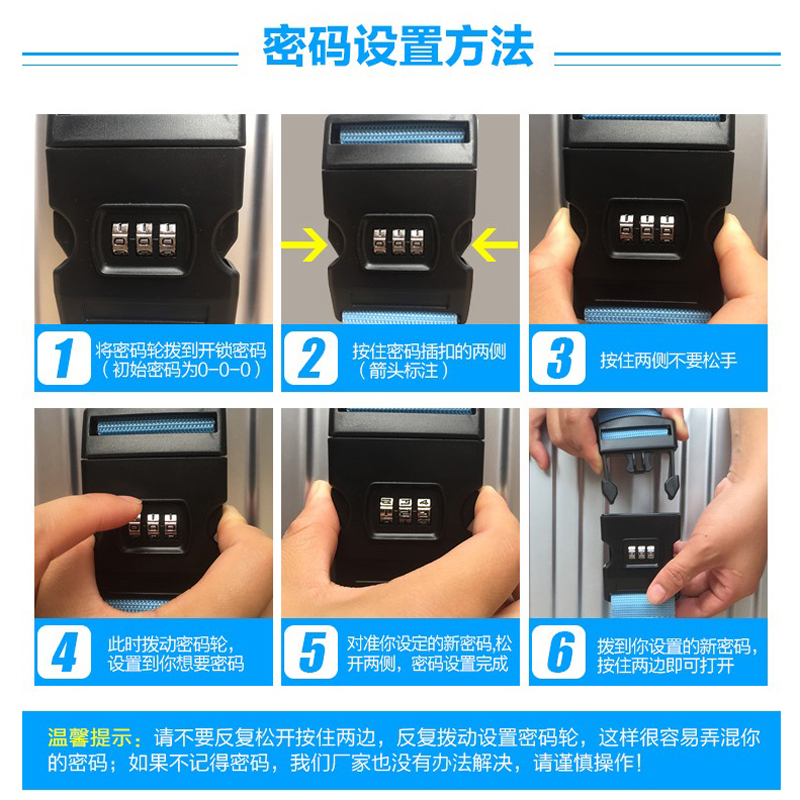 密码设置方法

1 将密码轮拨到开锁密码（初始密码为0-0-0）

2 按住密码插扣的两侧（箭头标注）

3 按住两侧不要松手

4 此时拨动密码轮，设置到你想要密码

5 对准你设定的新密码,松开两侧，密码设置完成

6 拨到你设置的新密码，按住两边即可打开

温馨提示：请不要反复松开按住两边，反复拨动设置密码轮，这样很容易弄混你的密码；如果不记得密码，我们厂家也没有办法解决，请谨慎操作！