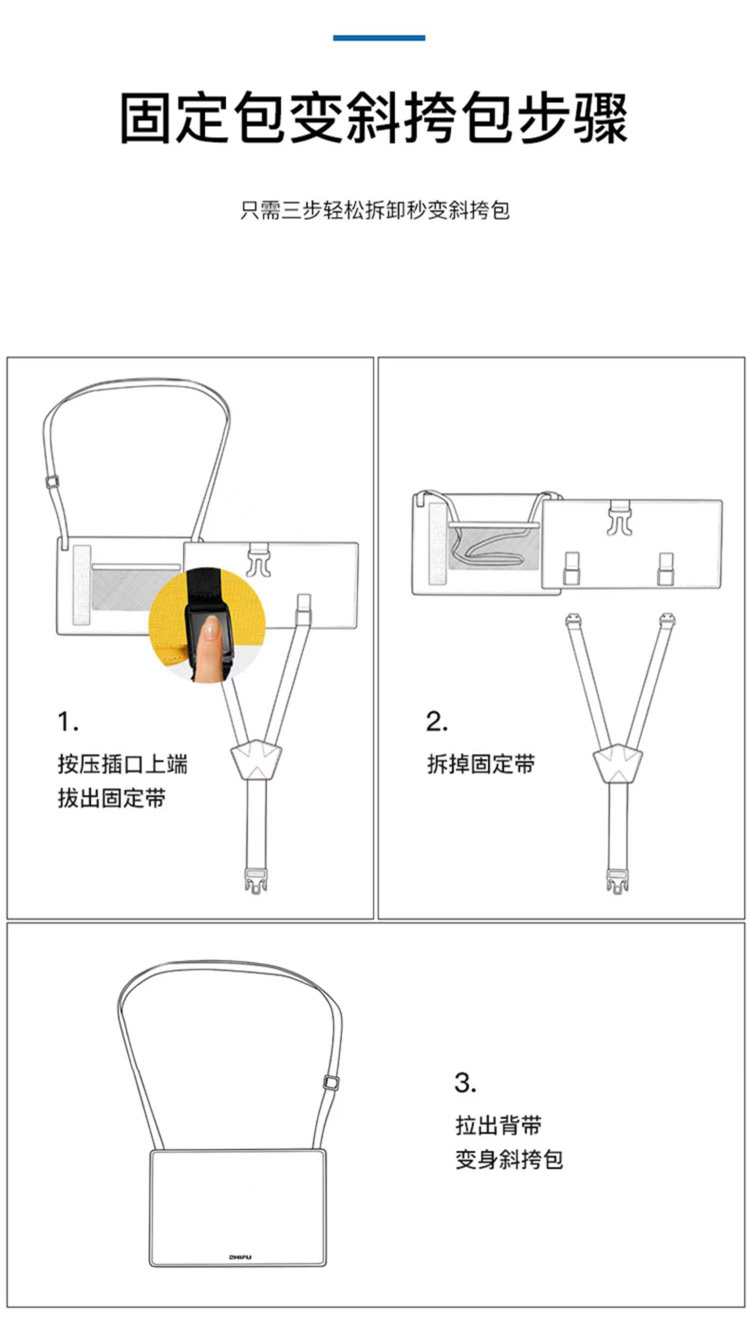 固定包变斜挎包步骤

只需三步轻松拆卸秒变斜挎包

1.
按压插口上端
拔出固定带

2.
拆掉固定带

3.
拉出背带
变身斜挎包

ZHIFU