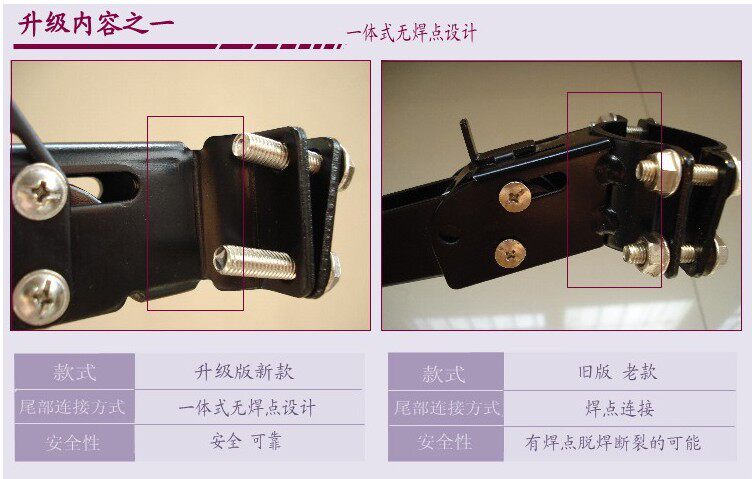 升级内容之一

一体式无焊点设计

| 款式 | 升级版新款 |
|---|---|
| 尾部连接方式 | 一体式无焊点设计 |
| 安全性 | 安全 可靠 |

| 款式 | 旧版 老款 |
|---|---|
| 尾部连接方式 | 焊点连接 |
| 安全性 | 有焊点脱焊断裂的可能 |