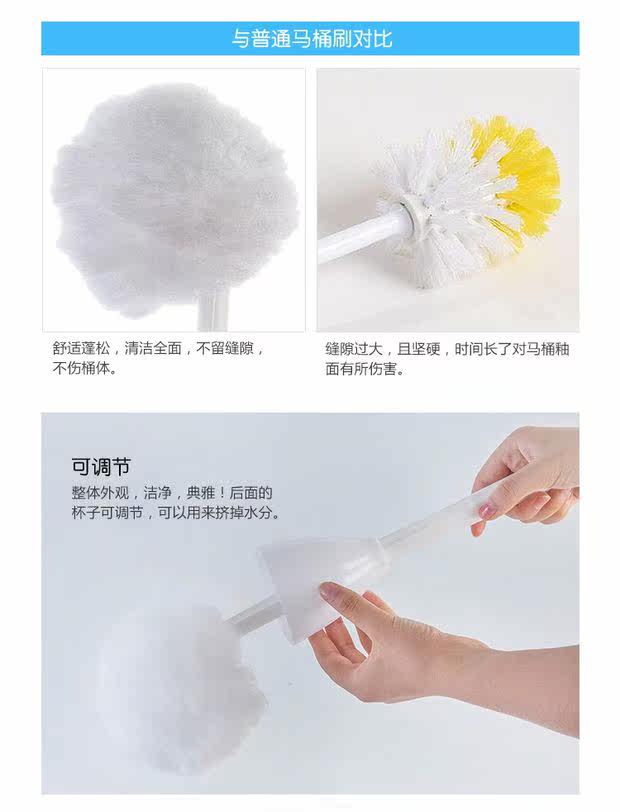 与普通马桶刷对比

舒适蓬松，清洁全面，不留缝隙，不伤桶体。

缝隙过大，且坚硬，时间长了对马桶釉面有所伤害。

可调节

整体外观，洁净，典雅！后面的杯子可调节，可以用来挤掉水分。