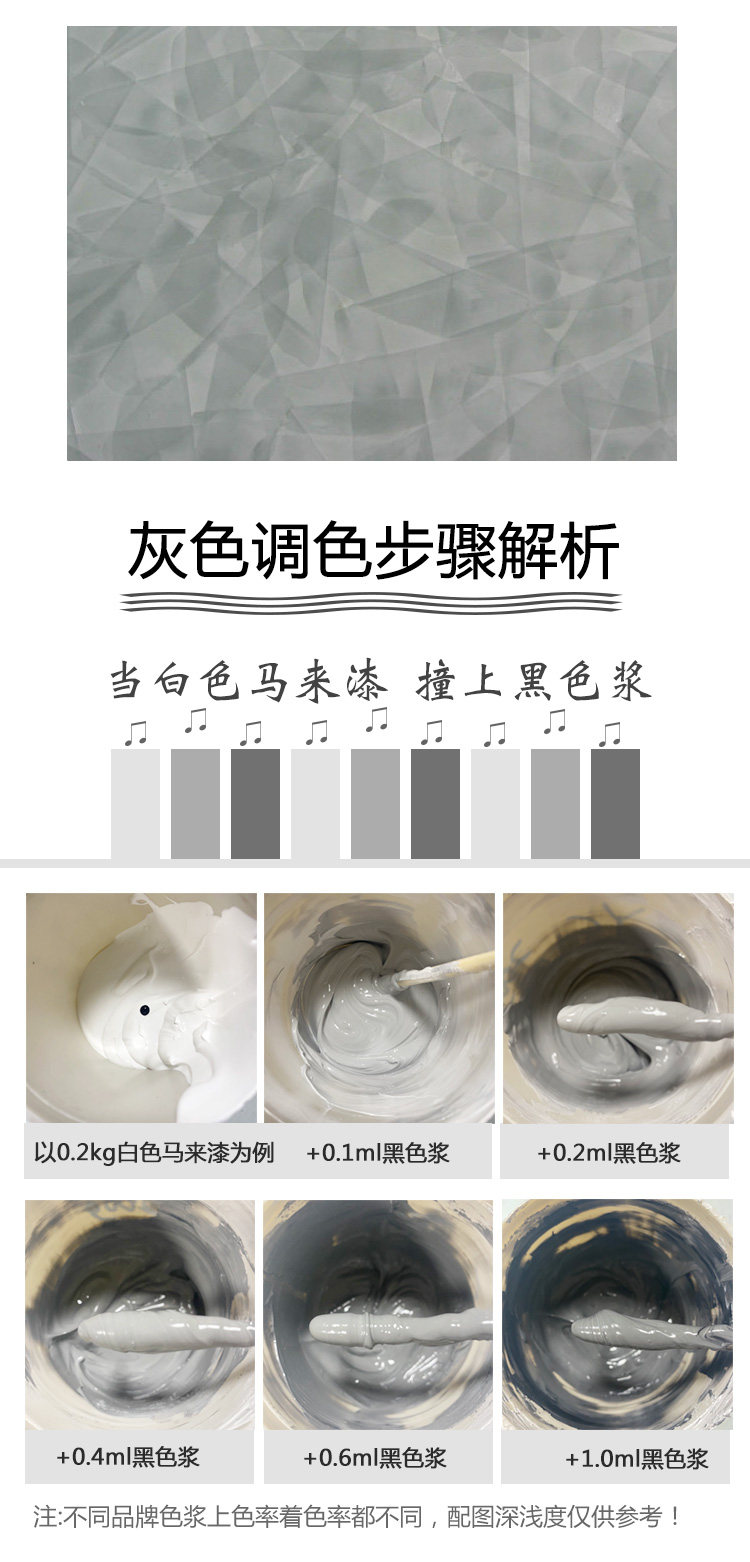 灰色调色步骤解析

当白色马来漆 撞上黑色浆

♫ ♫ ♫ ♫ ♫ ♫ ♫ ♫ ♫

以0.2kg白色马来漆为例

+0.1ml黑色浆

+0.2ml黑色浆

+0.4ml黑色浆

+0.6ml黑色浆

+1.0ml黑色浆

注:不同品牌色浆上色率着色率都不同，配图深浅度仅供参考！