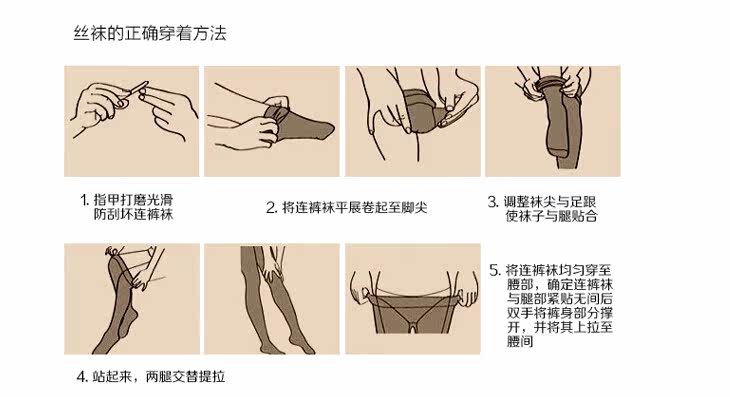 丝袜的正确穿着方法

1. 指甲打磨光滑
防刮坏连裤袜

2. 将连裤袜平展卷起至脚尖

3. 调整袜尖与足跟
使袜子与腿贴合

4. 站起来，两腿交替提拉

5. 将连裤袜均匀穿至腰部，确定连裤袜与腿部紧贴无间后双手将裤身部分撑开，并将其上拉至腰间