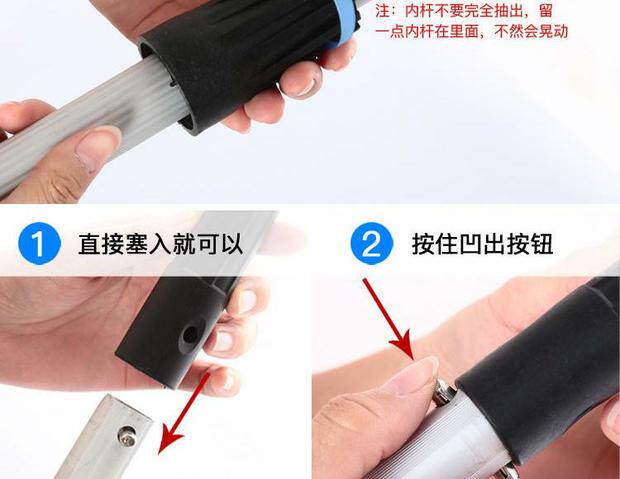 注：内杆不要完全抽出，留一点内杆在里面，不然会晃动

1 直接塞入就可以

2 按住凹出按钮