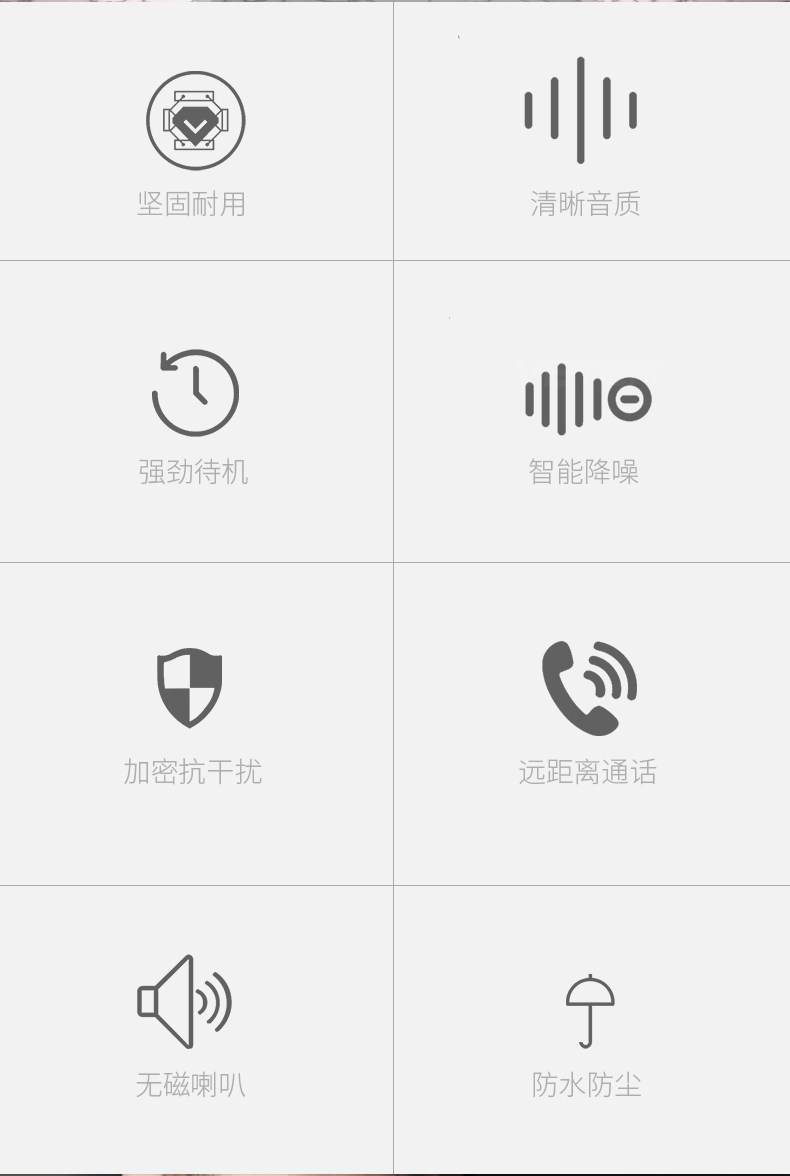 坚固耐用

清晰音质

强劲待机

智能降噪

加密抗干扰

远距离通话

无磁喇叭

防水防尘