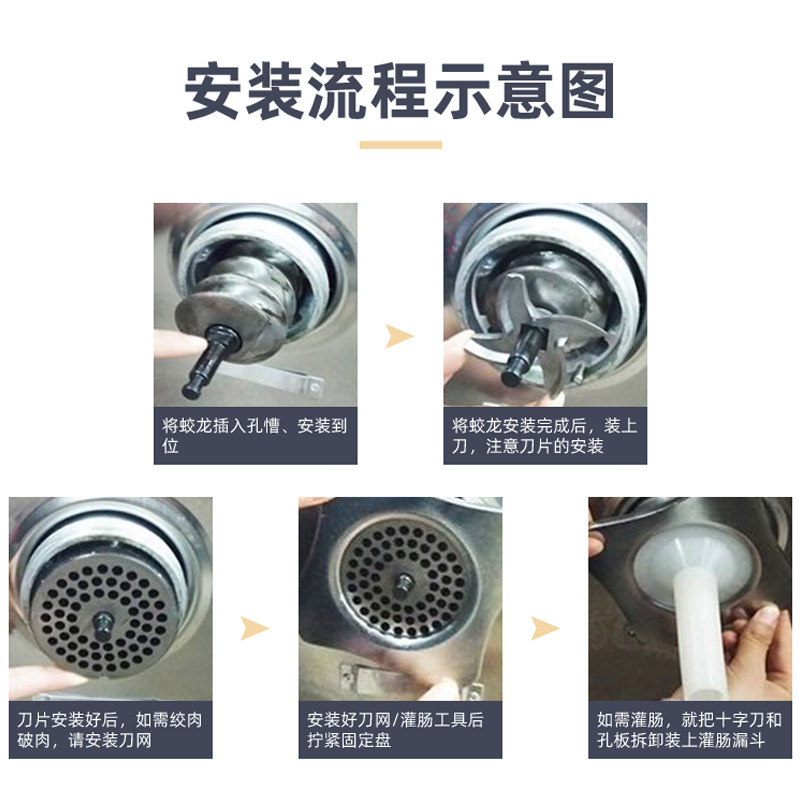 安装流程示意图

将蛟龙插入孔槽、安装到位

将蛟龙安装完成后，装上刀，注意刀片的安装

刀片安装好后，如需绞肉破肉，请安装刀网

安装好刀网/灌肠工具后拧紧固定盘

如需灌肠，就把十字刀和孔板拆卸装上灌肠漏斗