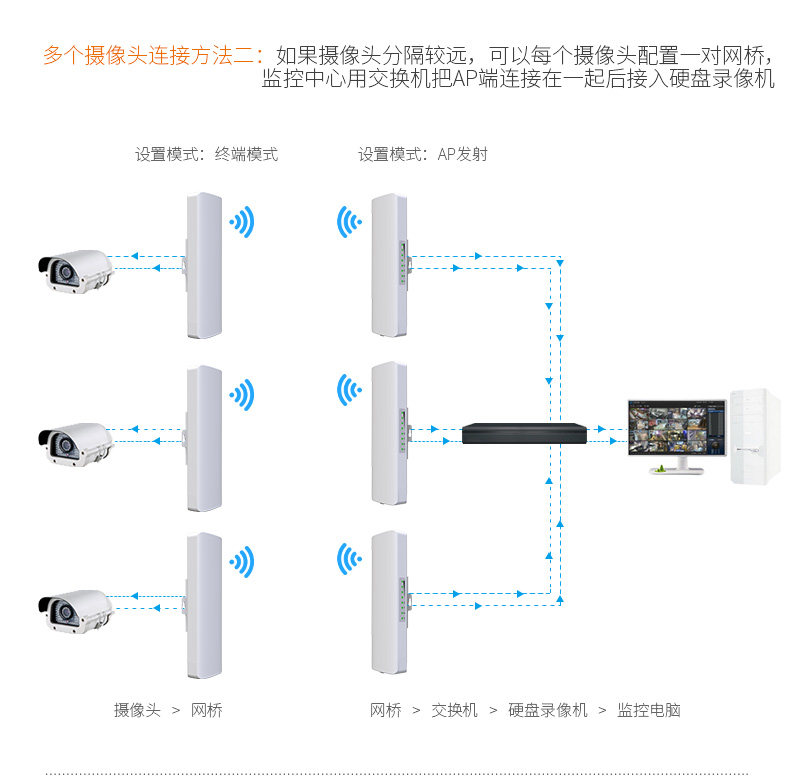 多个摄像头连接方法二：如果摄像头分隔较远，可以每个摄像头配置一对网桥，监控中心用交换机把AP端连接在一起后接入硬盘录像机

设置模式：终端模式

设置模式：AP发射

摄像头 > 网桥

网桥 > 交换机 > 硬盘录像机 > 监控电脑