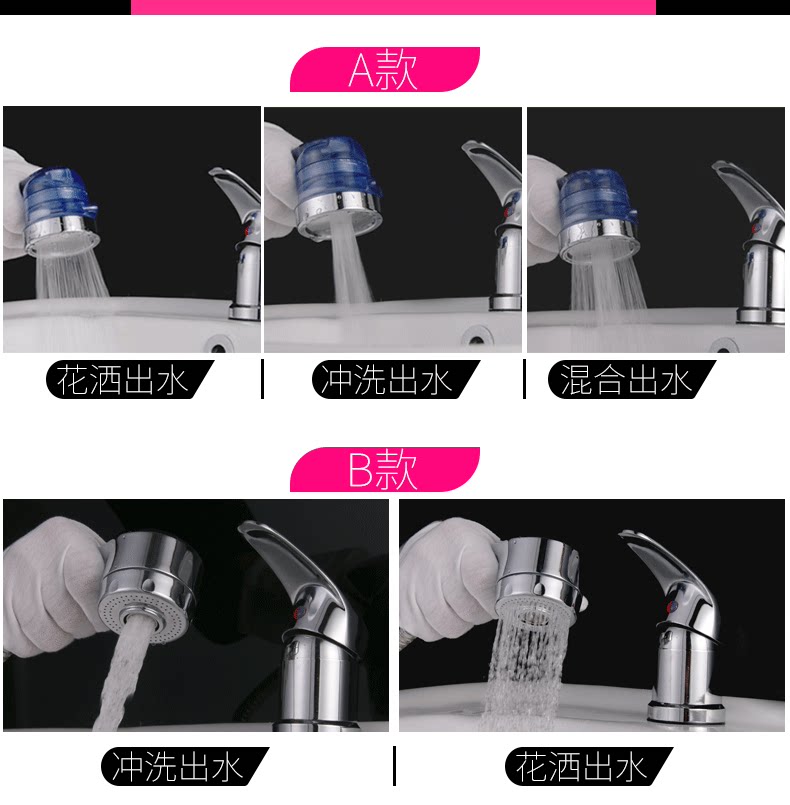 A款

花洒出水

冲洗出水

混合出水

B款

冲洗出水

花洒出水