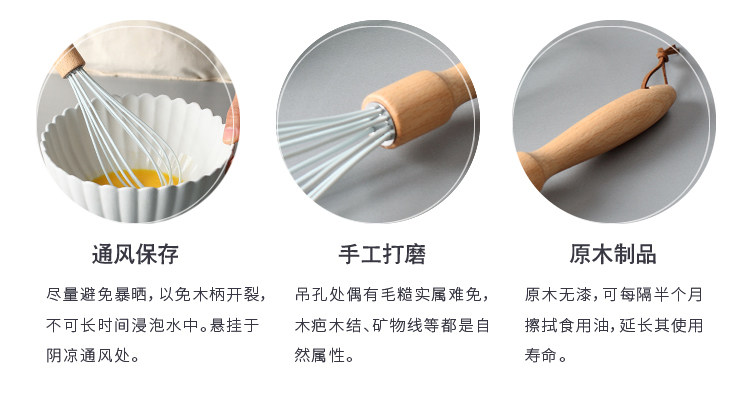 通风保存

尽量避免暴晒，以免木柄开裂，不可长时间浸泡水中。悬挂于阴凉通风处。

手工打磨

吊孔处偶有毛糙实属难免，木疤木结、矿物线等都是自然属性。

原木制品

原木无漆，可每隔半个月擦拭食用油，延长其使用寿命。