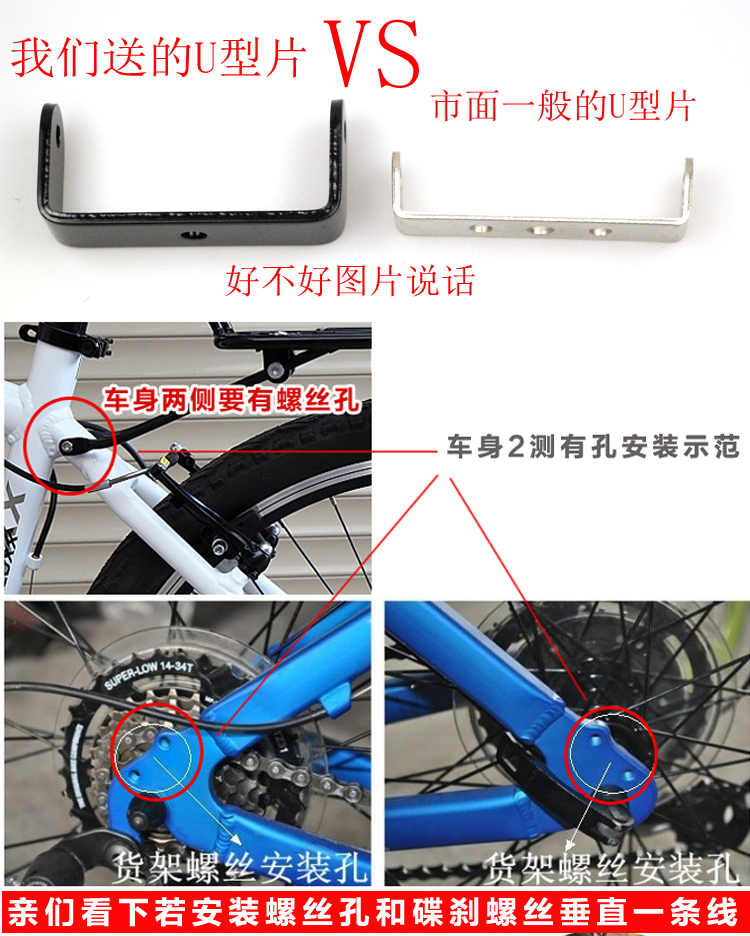 我们送的U型片 VS

市面一般的U型片

好不好图片说话

车身两侧要有螺丝孔

车身2测有孔安装示范

SUPER-LOW 14-34T

货架螺丝安装孔

货架螺丝安装孔

亲们看下若安装螺丝孔和碟刹螺丝垂直一条线