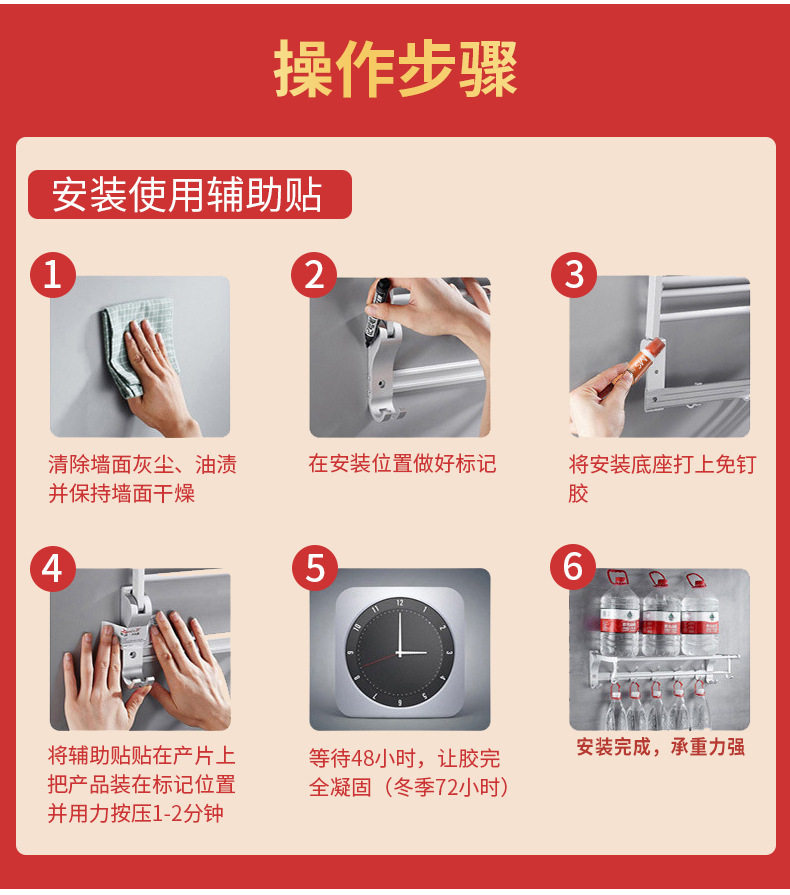 操作步骤

安装使用辅助贴

1
清除墙面灰尘、油渍并保持墙面干燥

2
在安装位置做好标记

3
将安装底座打上免钉胶

4
将辅助贴贴在产片上把产品装在标记位置并用力按压1-2分钟

5
等待48小时，让胶完全凝固（冬季72小时）

6
安装完成，承重力强