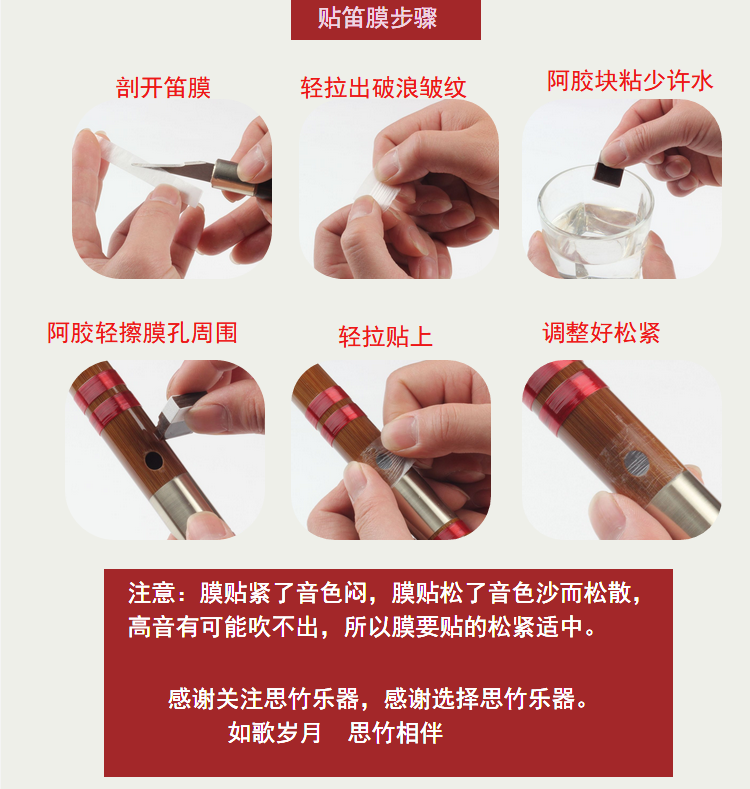 贴笛膜步骤

剖开笛膜

轻拉出破浪皱纹

阿胶块粘少许水

阿胶轻擦膜孔周围

轻拉贴上

调整好松紧

注意：膜贴紧了音色闷，膜贴松了音色沙而松散，高音有可能吹不出，所以膜要贴的松紧适中。

感谢关注思竹乐器，感谢选择思竹乐器。
如歌岁月　思竹相伴