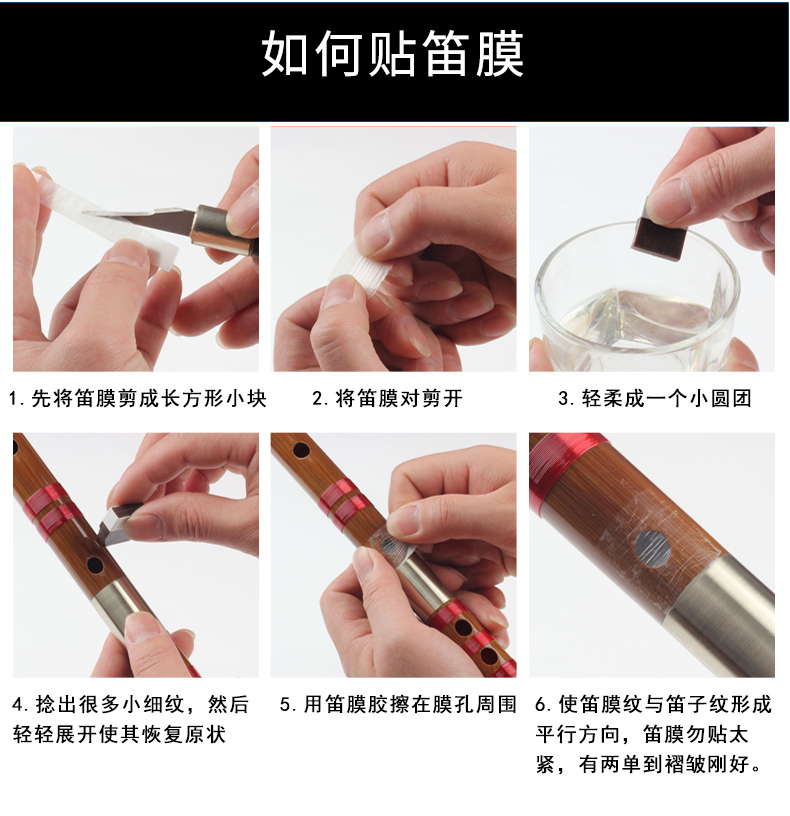 如何贴笛膜

1. 先将笛膜剪成长方形小块

2. 将笛膜对剪开

3. 轻柔成一个小圆团

4. 捻出很多小细纹，然后轻轻展开使其恢复原状

5. 用笛膜胶擦在膜孔周围

6. 使笛膜纹与笛子纹形成平行方向，笛膜勿贴太紧，有两单到褶皱刚好。