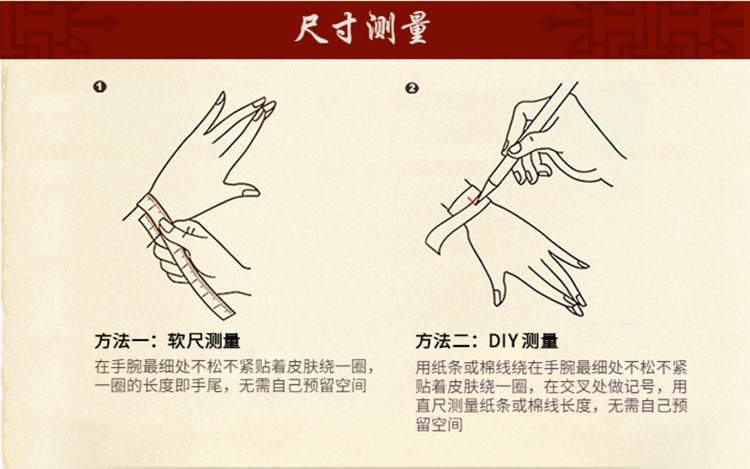 尺寸测量

❶

方法一：软尺测量

在手腕最细处不松不紧贴着皮肤绕一圈，一圈的长度即手尾，无需自己预留空间

❷

方法二：DIY 测量

用纸条或棉线绕在手腕最细处不松不紧贴着皮肤绕一圈，在交叉处做记号，用直尺测量纸条或棉线长度，无需自己预留空间