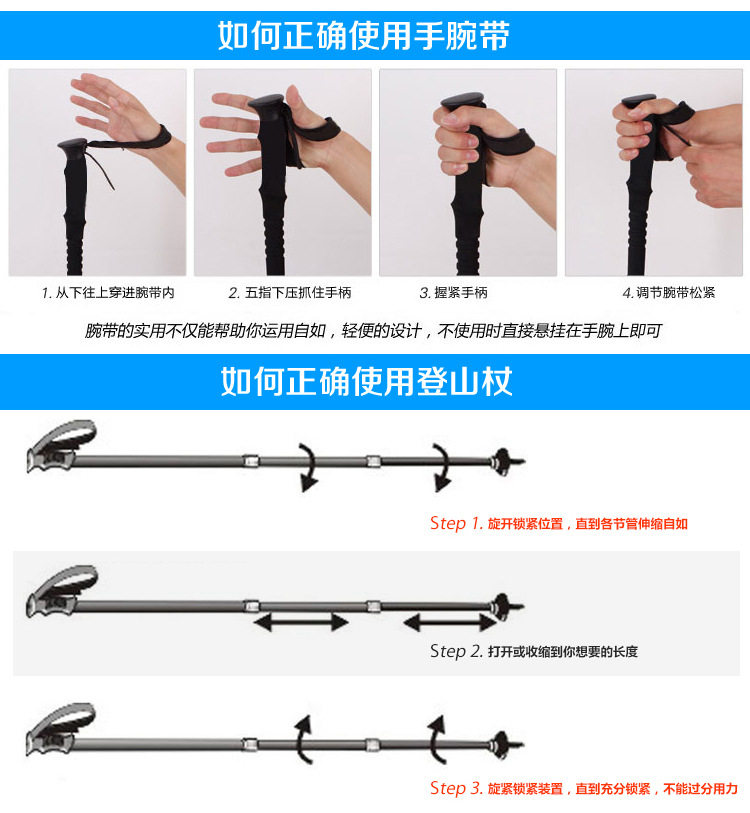 如何正确使用手腕带

1. 从下往上穿进腕带内

2. 五指下压抓住手柄

3. 握紧手柄

4. 调节腕带松紧

腕带的实用不仅能帮助你运用自如，轻便的设计，不使用时直接悬挂在手腕上即可

如何正确使用登山杖

Step 1. 旋开锁紧位置，直到各节管伸缩自如

Step 2. 打开或收缩到你想要的长度

Step 3. 旋紧锁紧装置，直到充分锁紧，不能过分用力